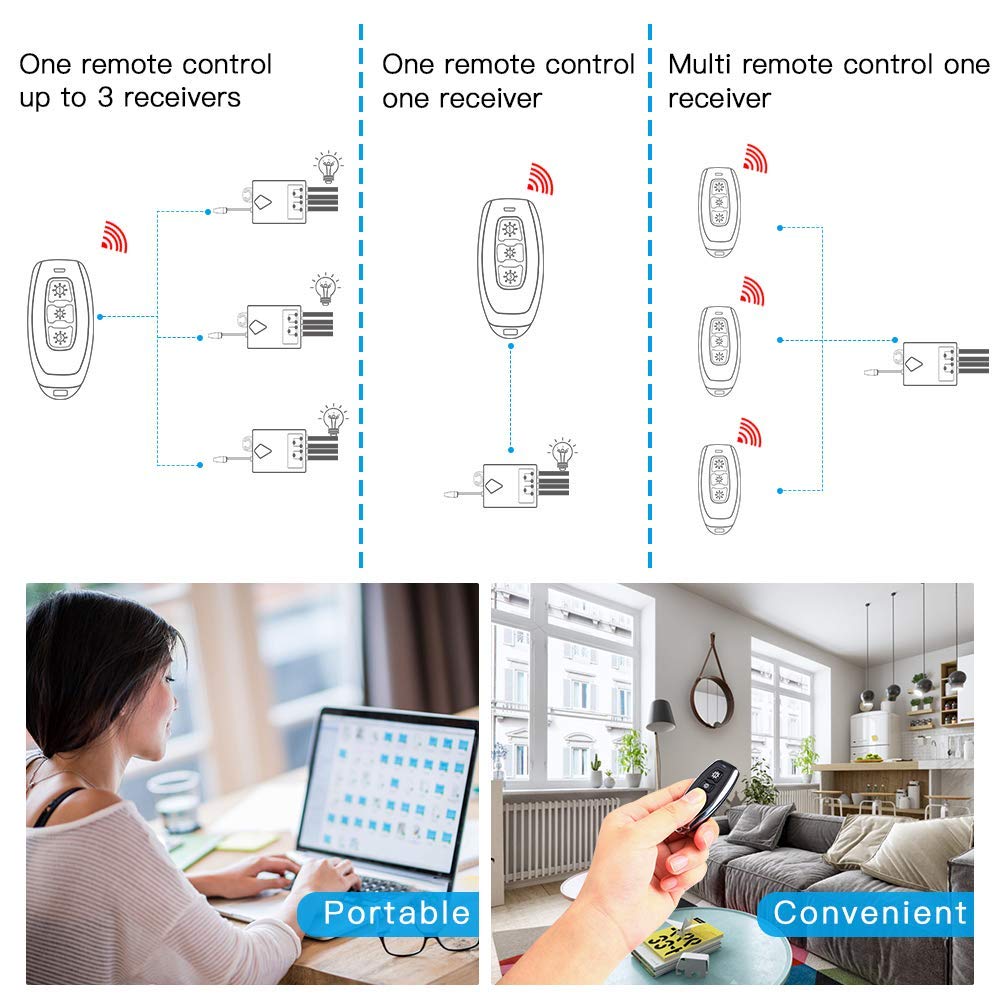 One remote control up to 3 receivers

One remote control one receiver

Multi remote control one receiver

Portable

Convenient