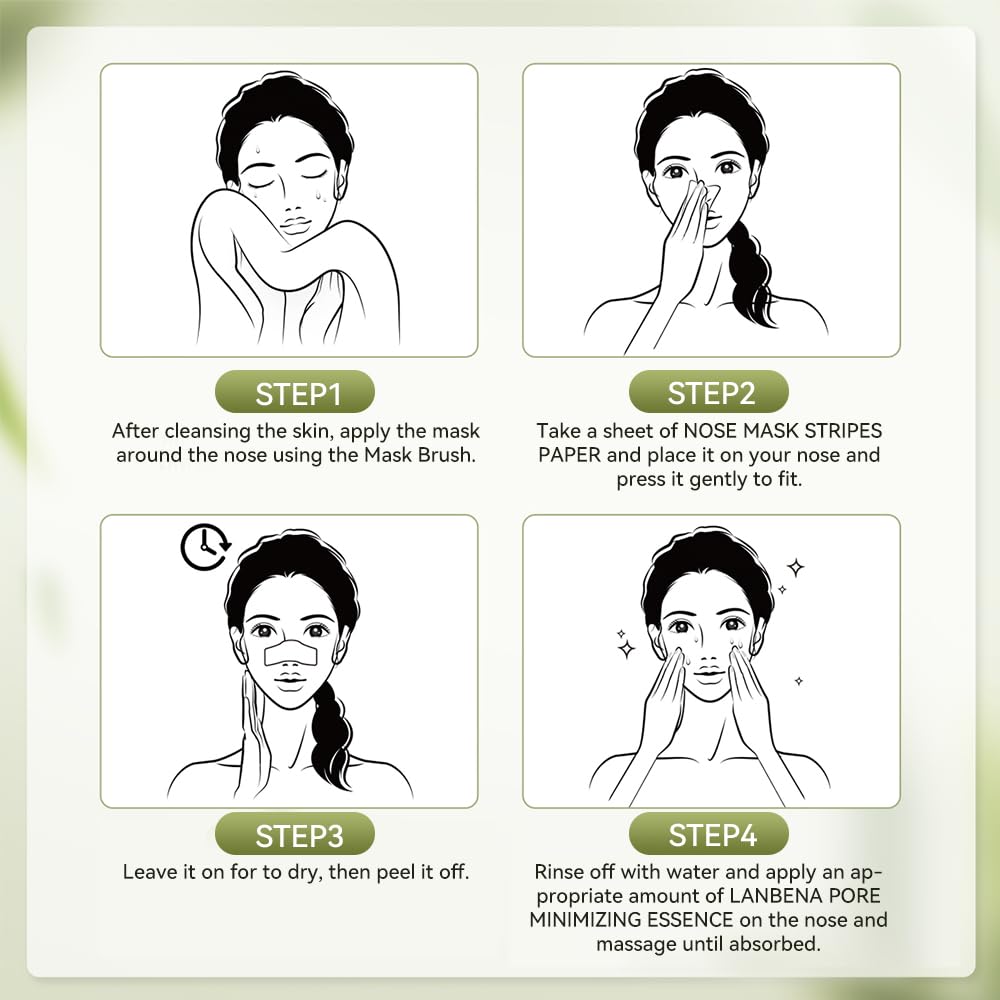 STEP1

After cleansing the skin, apply the mask around the nose using the Mask Brush.

STEP2

Take a sheet of NOSE MASK STRIPES PAPER and place it on your nose and press it gently to fit.

STEP3

Leave it on for to dry, then peel it off.

STEP4

Rinse off with water and apply an appropriate amount of LANBENA PORE MINIMIZING ESSENCE on the nose and massage until absorbed.