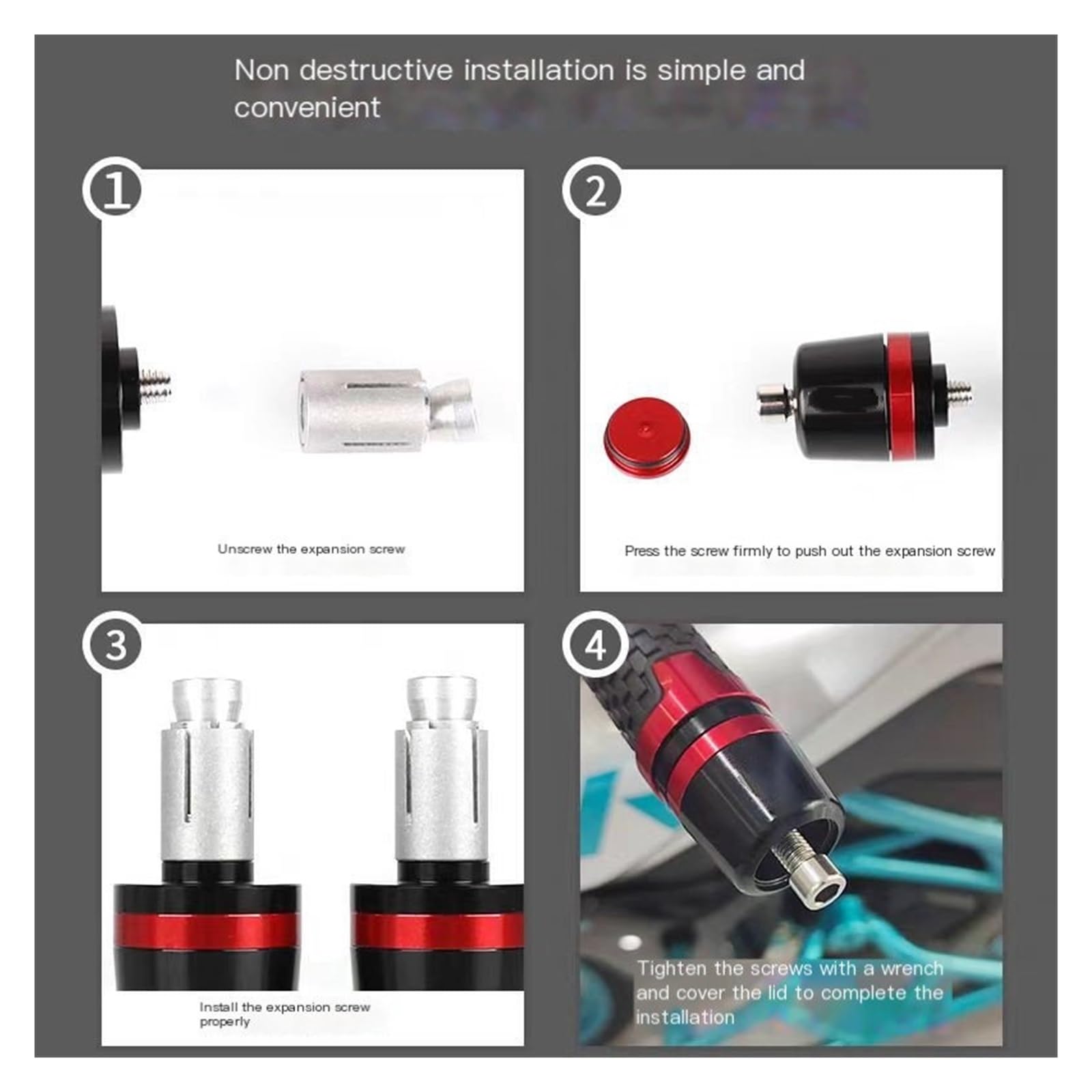 Non destructive installation is simple and convenient

1

Unscrew the expansion screw

2

Press the screw firmly to push out the expansion screw

3

Install the expansion screw properly

4

Tighten the screws with a wrench and cover the lid to complete the installation