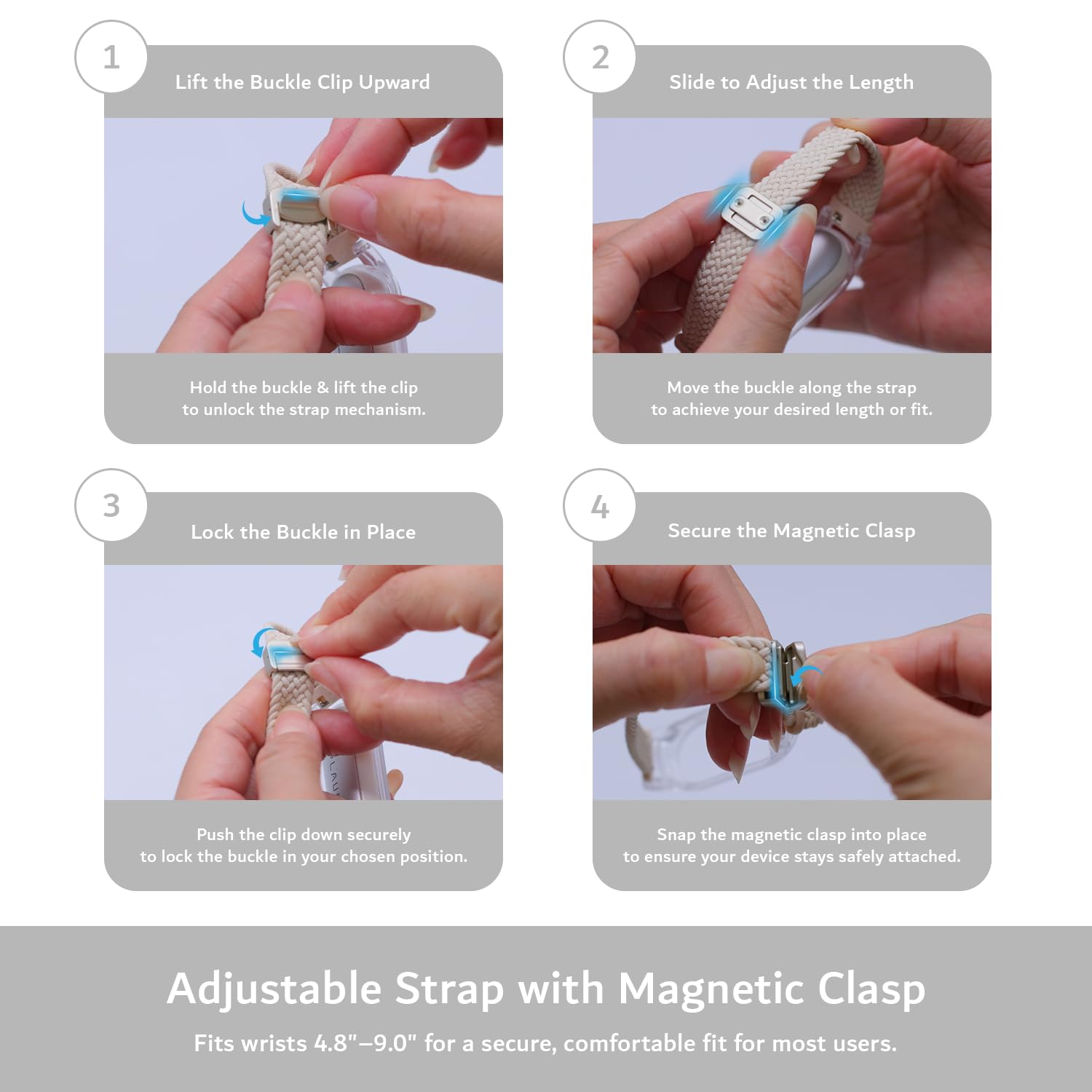 1

Lift the Buckle Clip Upward

Hold the buckle & lift the clip to unlock the strap mechanism.

2

Slide to Adjust the Length

Move the buckle along the strap to achieve your desired length or fit.

3

Lock the Buckle in Place

Push the clip down securely to lock the buckle in your chosen position.

4

Secure the Magnetic Clasp

Snap the magnetic clasp into place to ensure your device stays safely attached.

Adjustable Strap with Magnetic Clasp

Fits wrists 4.8"–9.0" for a secure, comfortable fit for most users.