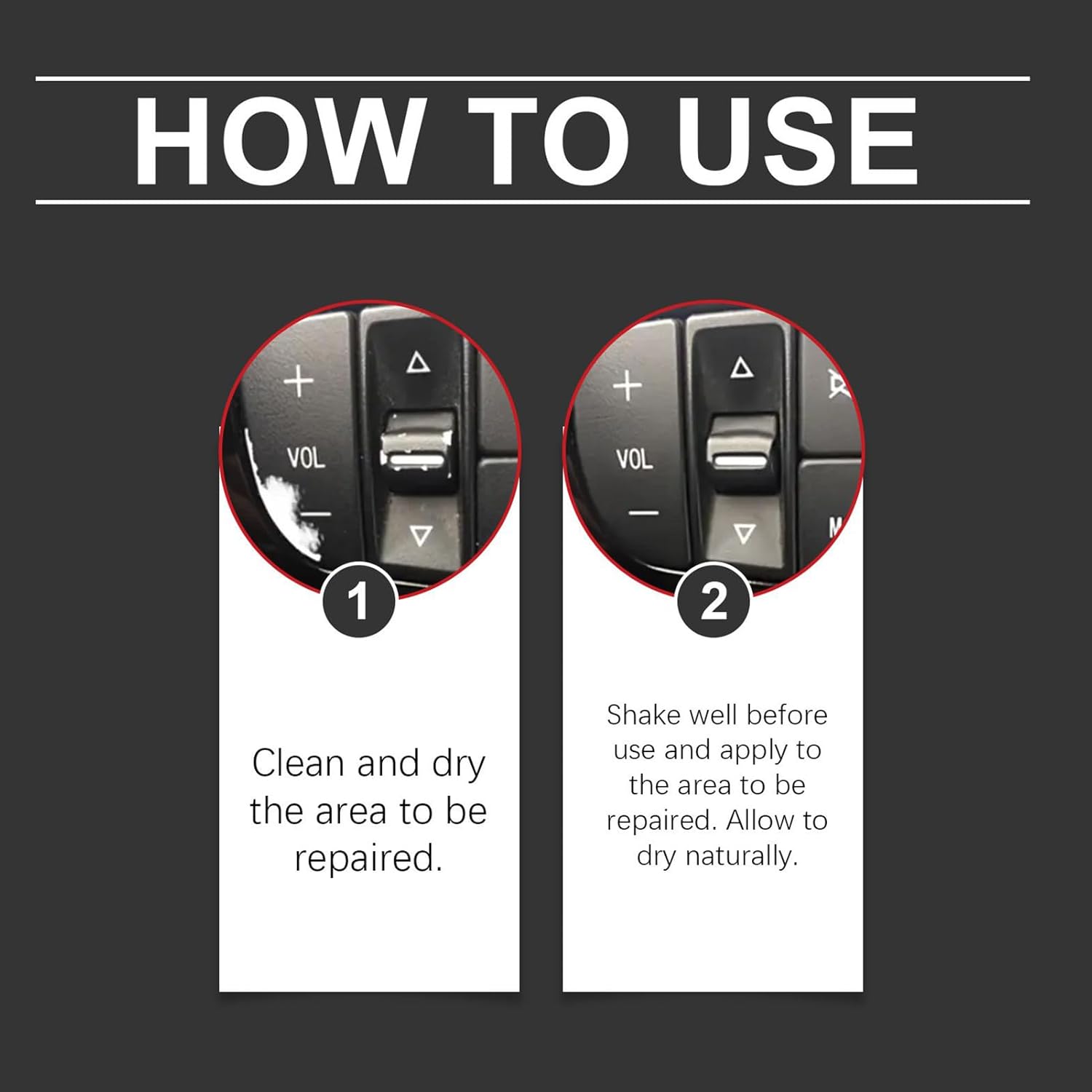 HOW TO USE

+
VOL
−

1

Clean and dry the area to be repaired.

+
VOL
−
M

2

Shake well before use and apply to the area to be repaired. Allow to dry naturally.