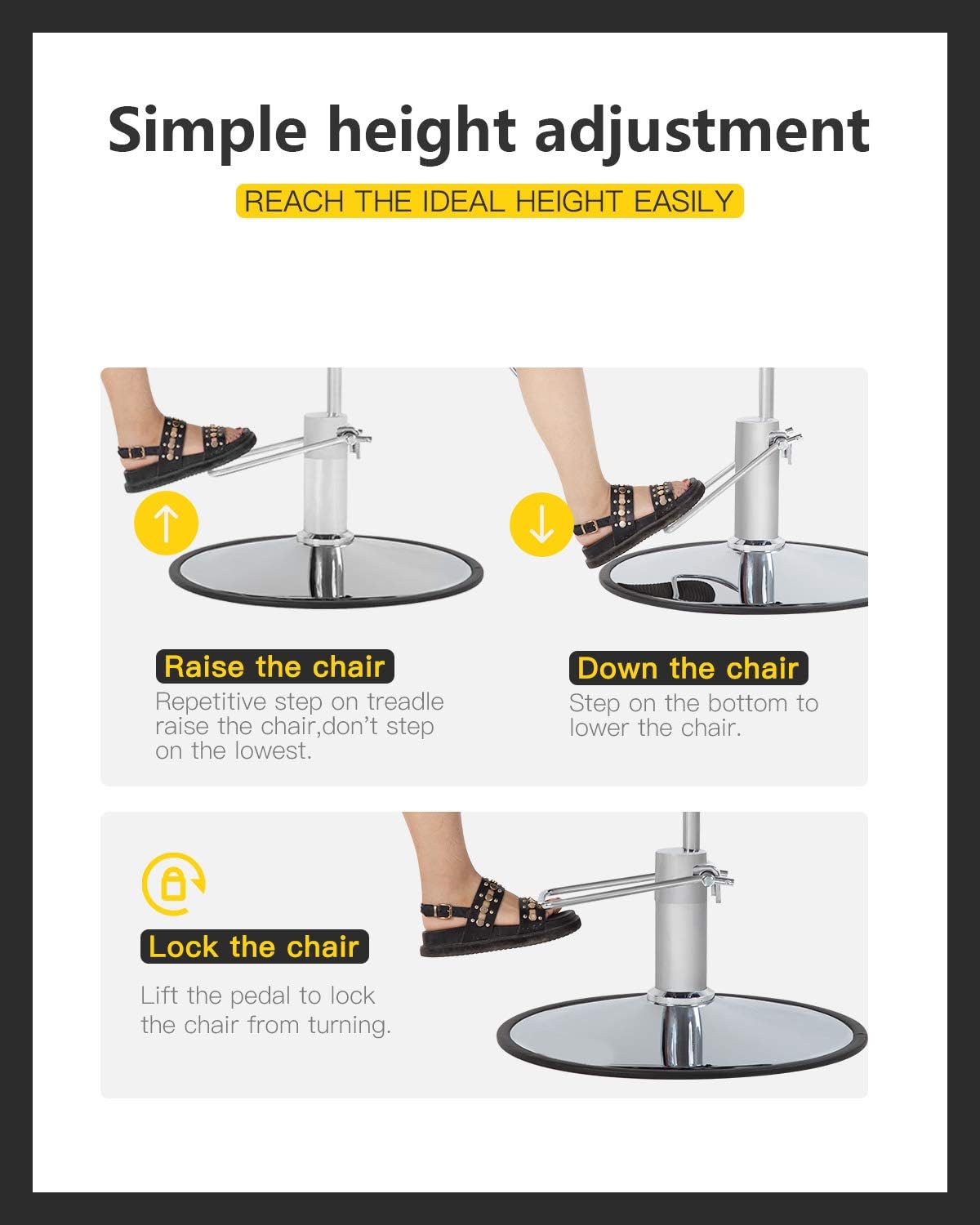 Simple height adjustment

REACH THE IDEAL HEIGHT EASILY

Raise the chair

Repetitive step on treadle raise the chair,don't step on the lowest.

Down the chair

Step on the bottom to lower the chair.

Lock the chair

Lift the pedal to lock the chair from turning.