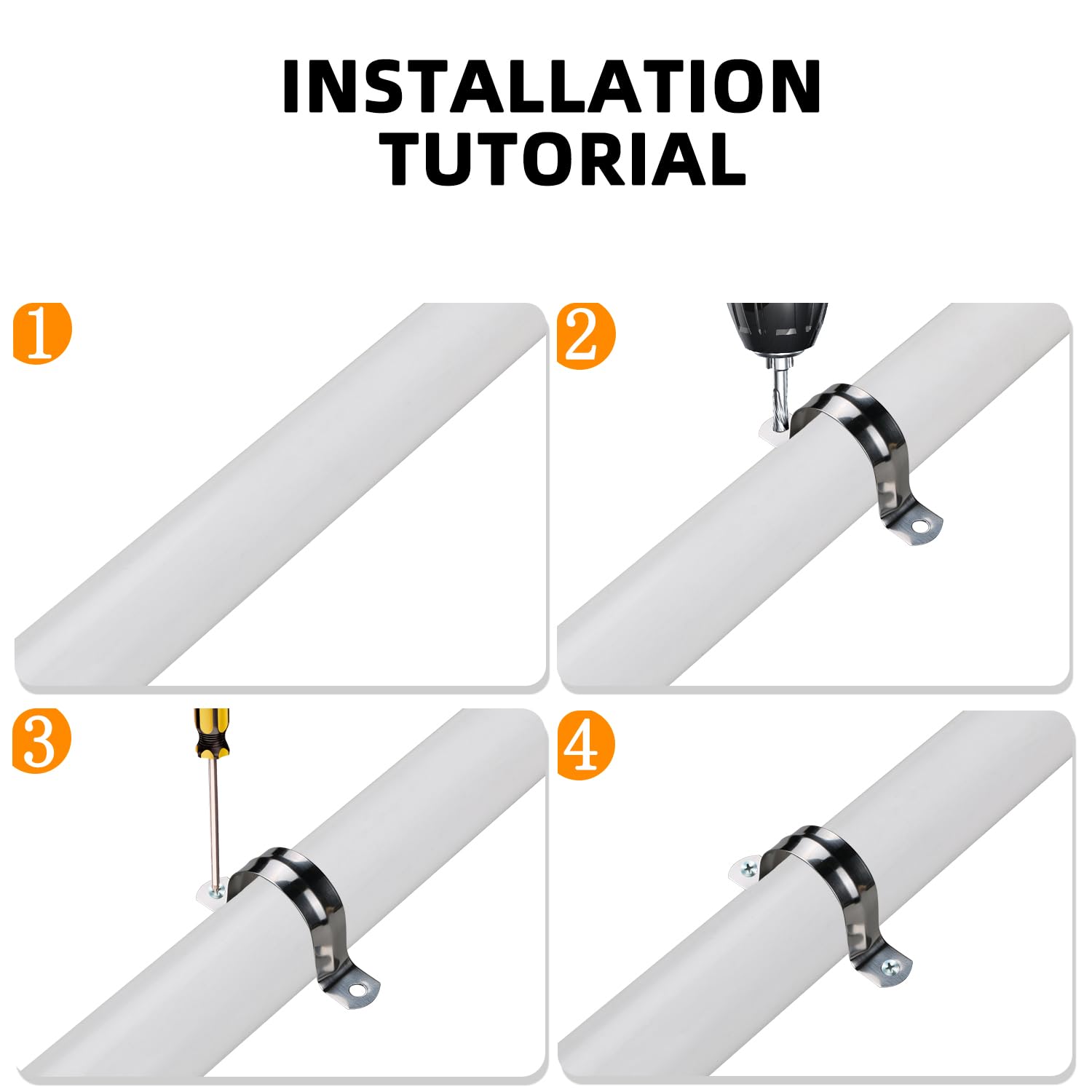 INSTALLATION TUTORIAL

1

2

3

4