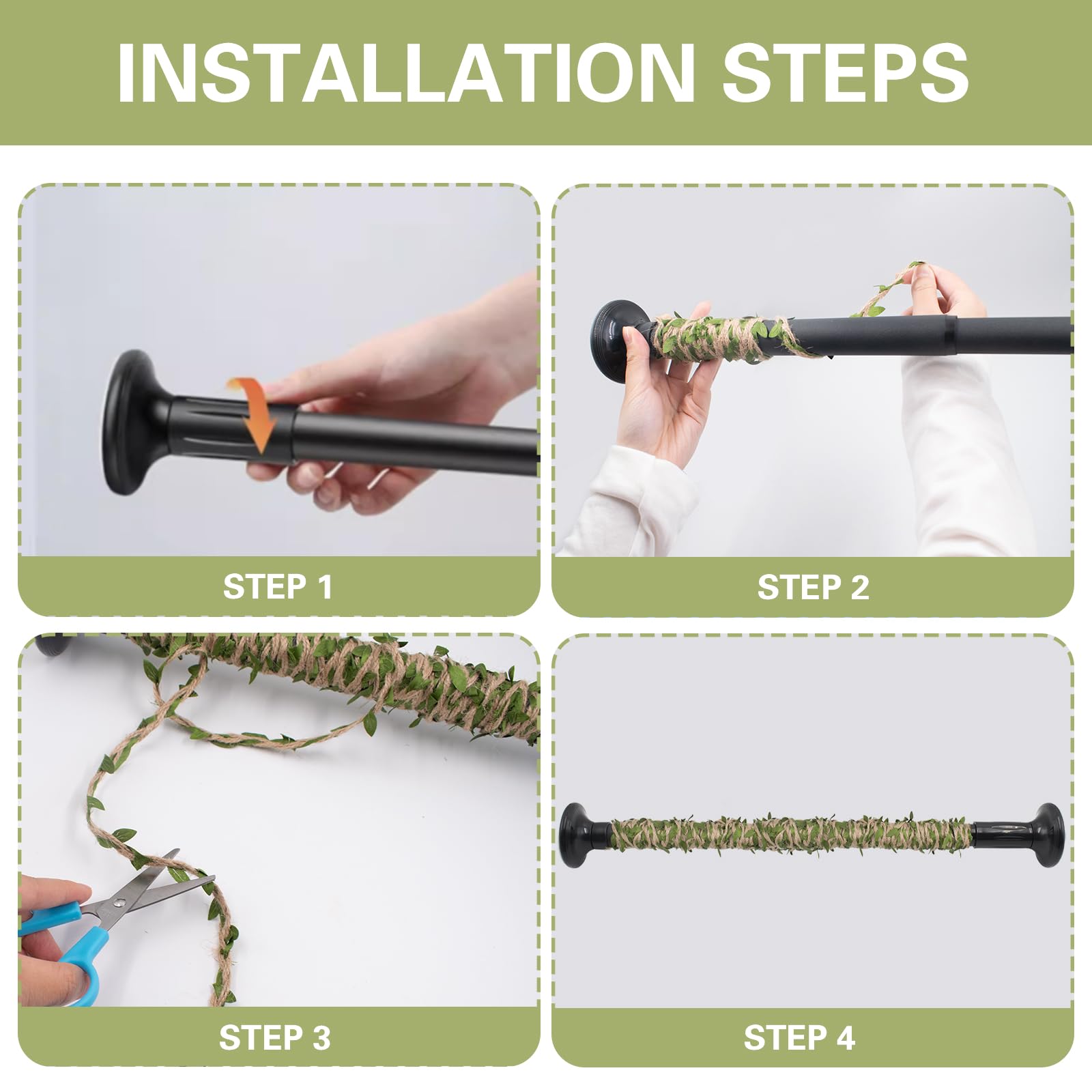 INSTALLATION STEPS

STEP 1

STEP 2

STEP 3

STEP 4