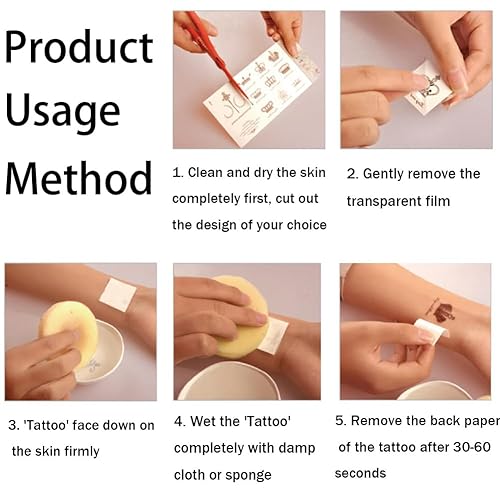 Product Usage Method

1. Clean and dry the skin completely first, cut out the design of your choice

2. Gently remove the transparent film

3. 'Tattoo' face down on the skin firmly

4. Wet the 'Tattoo' completely with damp cloth or sponge

5. Remove the back paper of the tattoo after 30-60 seconds