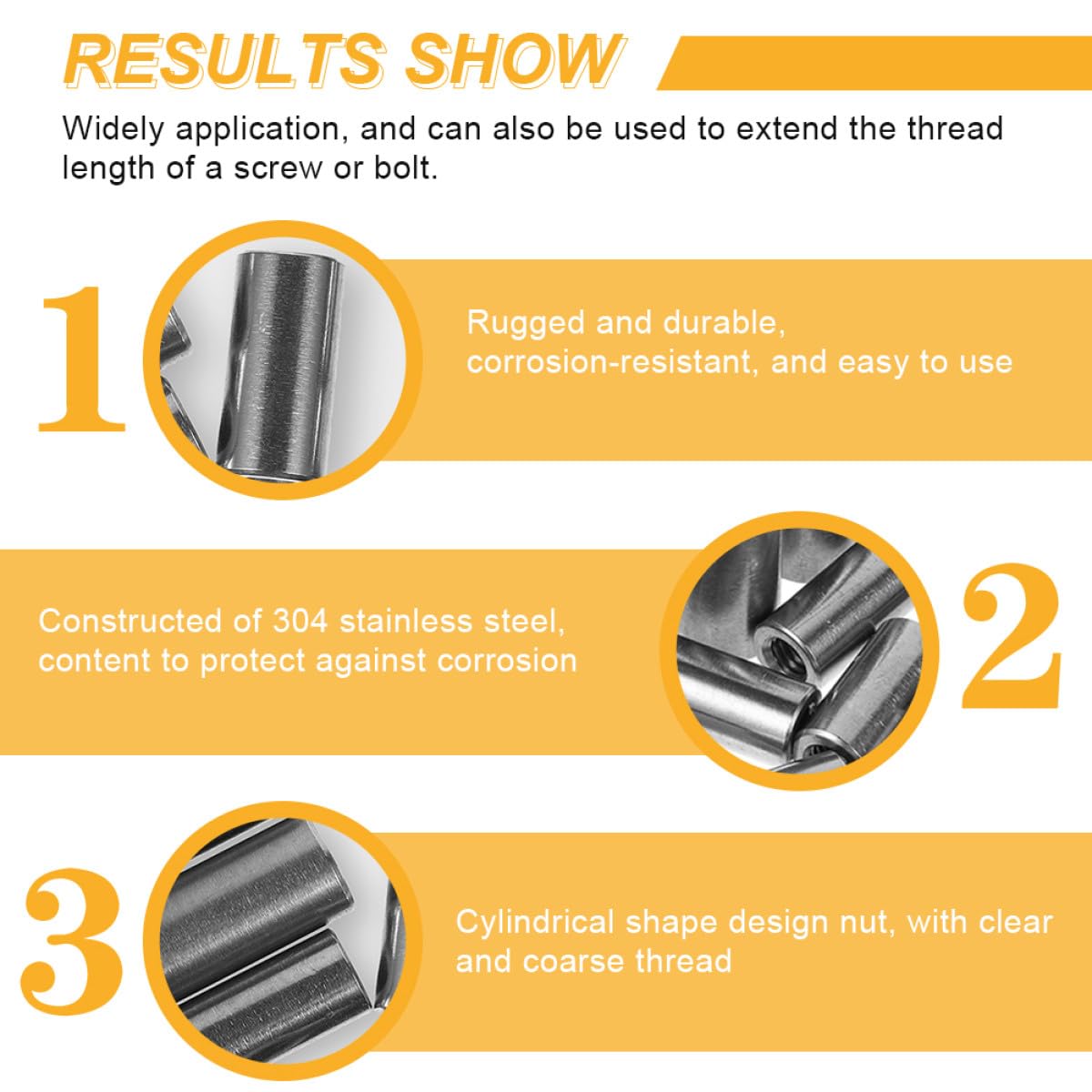 RESULTS SHOW

Widely application, and can also be used to extend the thread length of a screw or bolt.

1

Rugged and durable, corrosion-resistant, and easy to use

Constructed of 304 stainless steel, content to protect against corrosion

2

3

Cylindrical shape design nut, with clear and coarse thread