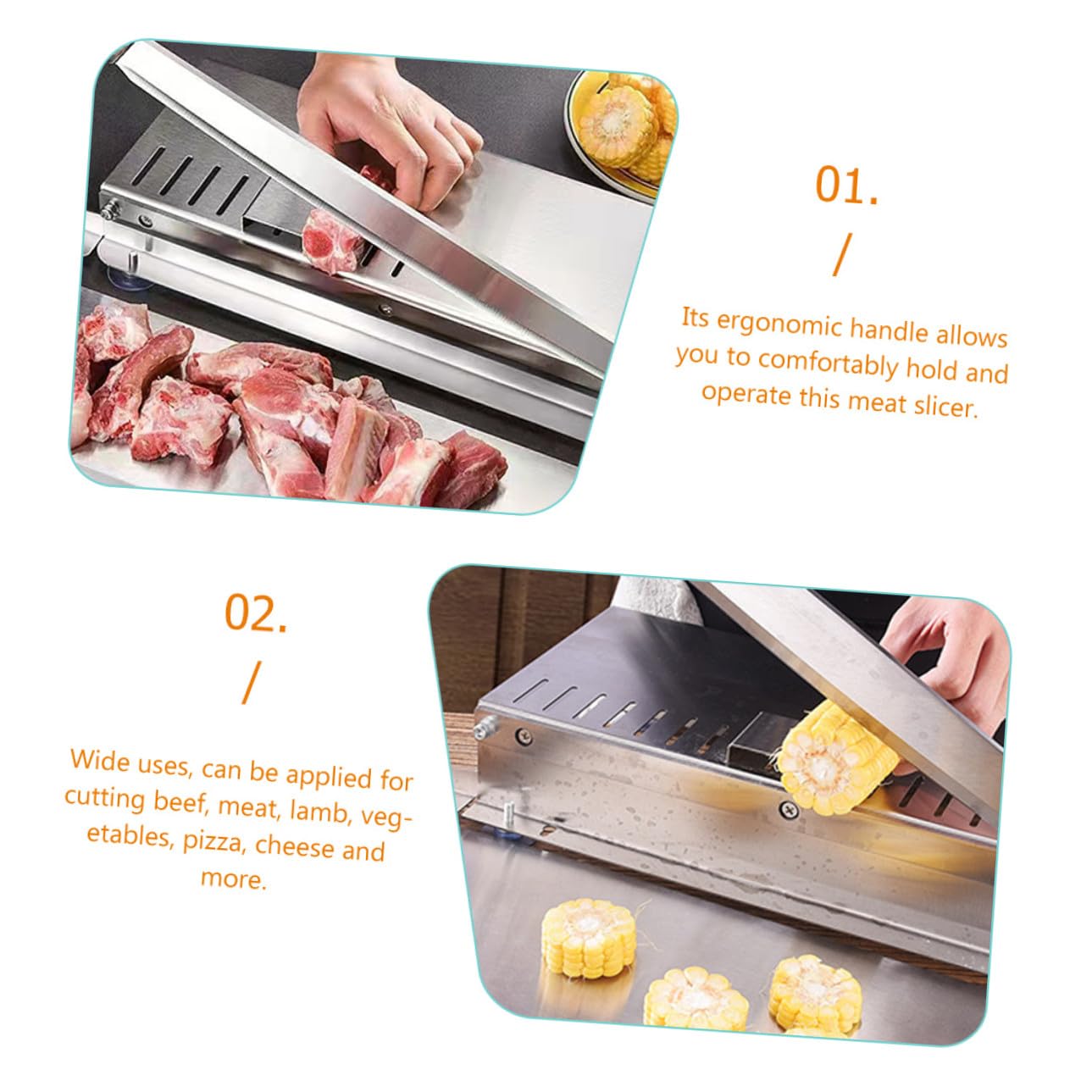 01.

/

Its ergonomic handle allows you to comfortably hold and operate this meat slicer.

02.

/

Wide uses, can be applied for cutting beef, meat, lamb, vegetables, pizza, cheese and more.