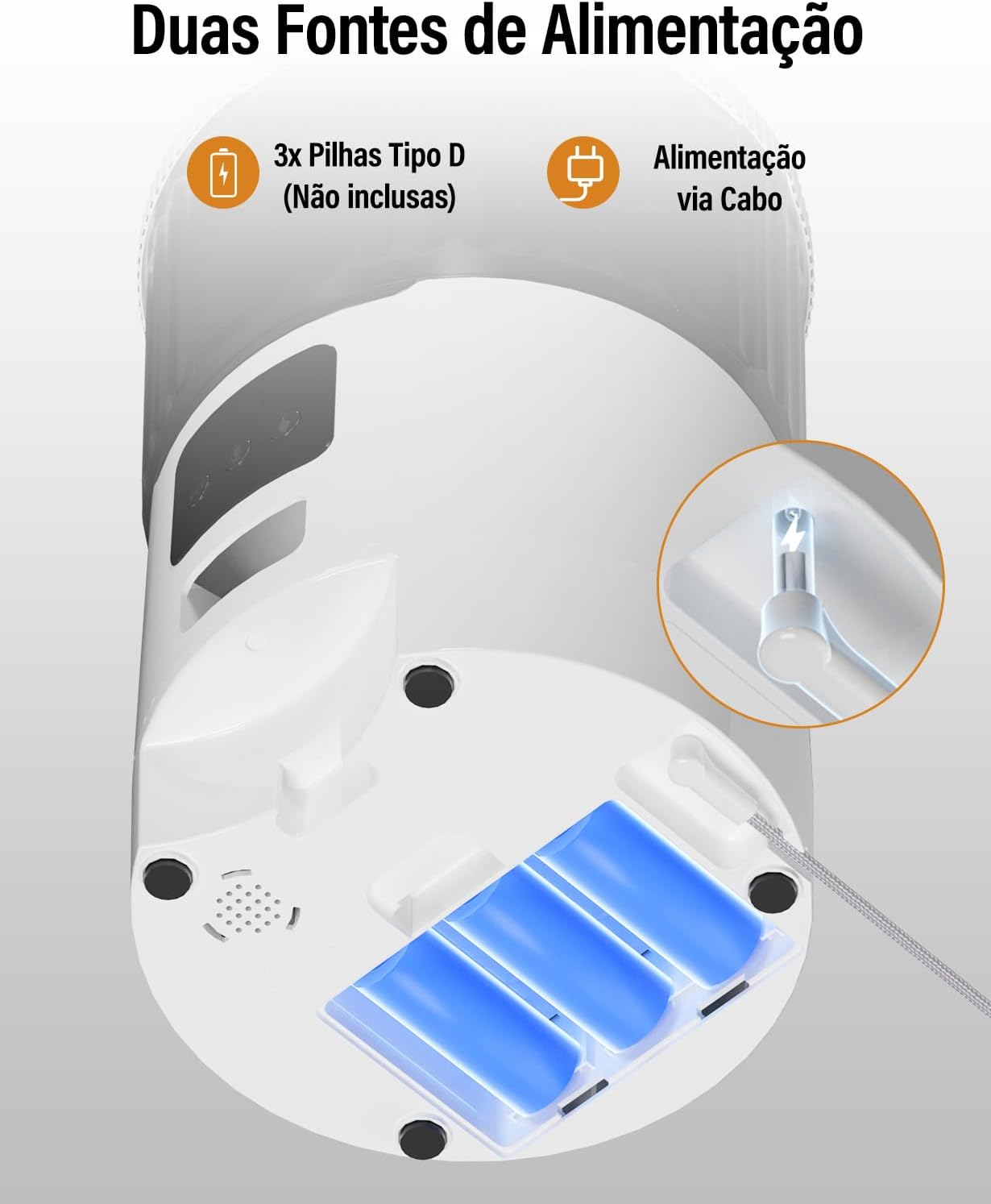 Duas Fontes de Alimentação

3x Pilhas Tipo D
(Não inclusas)

Alimentação
via Cabo