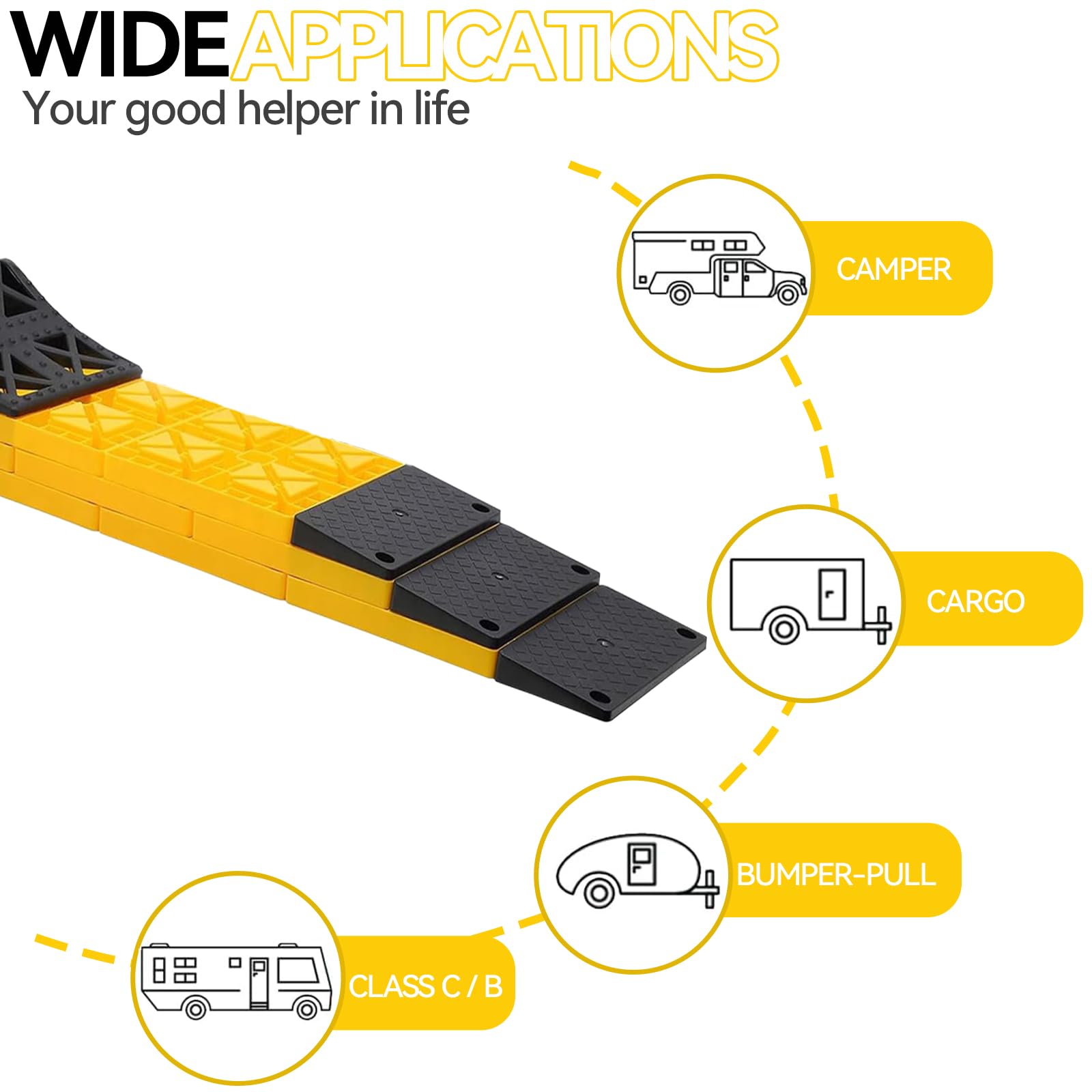 WIDE APPLICATIONS
Your good helper in life

CAMPER

CARGO

BUMPER-PULL

CLASS C / B