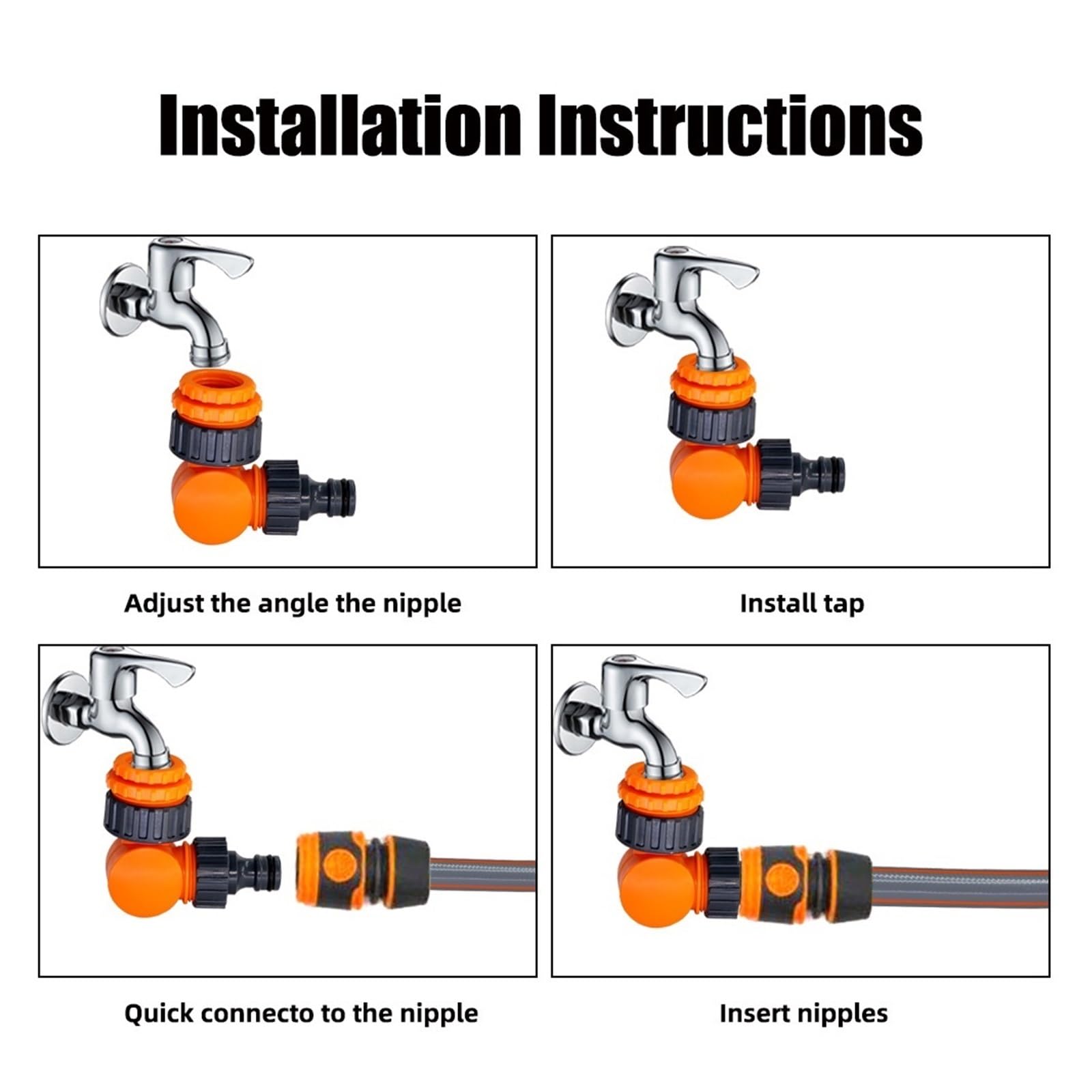 Installation Instructions

Adjust the angle the nipple

Install tap

Quick connecto to the nipple

Insert nipples