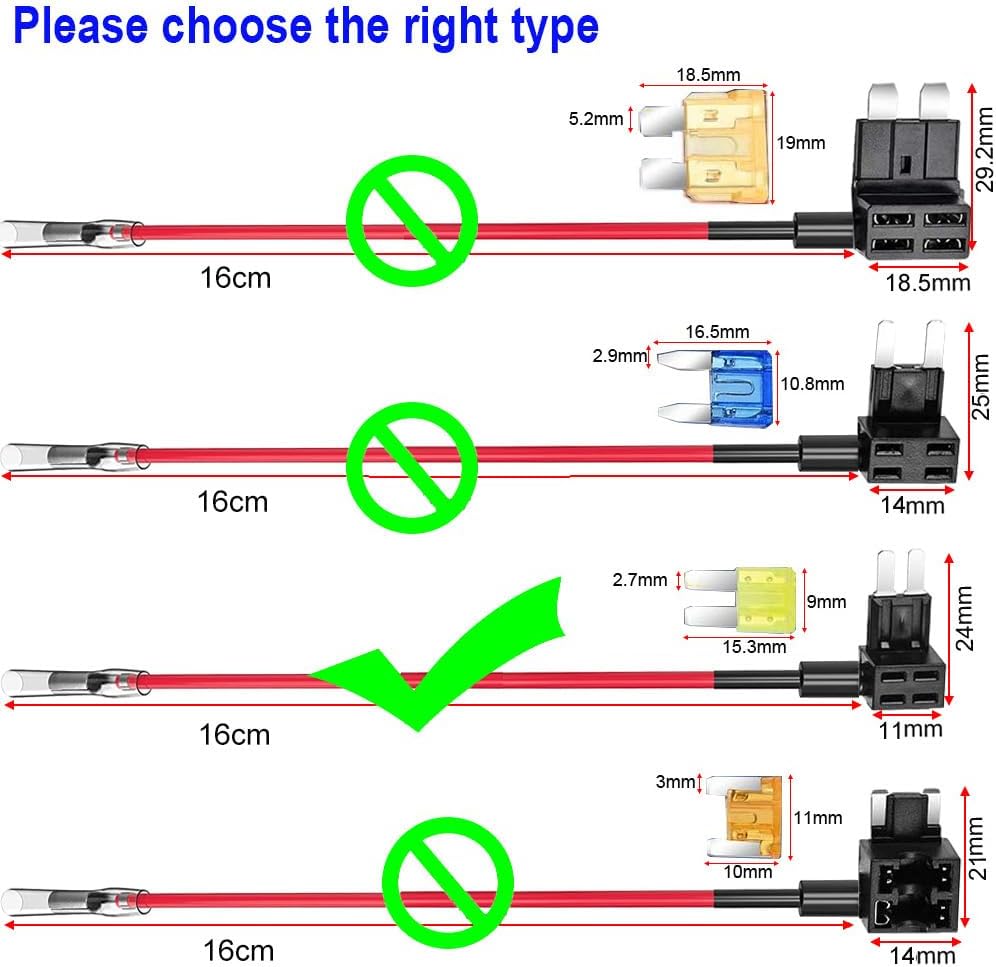 Please choose the right type

18.5mm
5.2mm
19mm
29.2mm
16cm
18.5mm

16.5mm
2.9mm
10.8mm
25mm
16cm
14mm

2.7mm
9mm
15.3mm
24mm
16cm
11mm

3mm
11mm
10mm
21mm
16cm
14mm