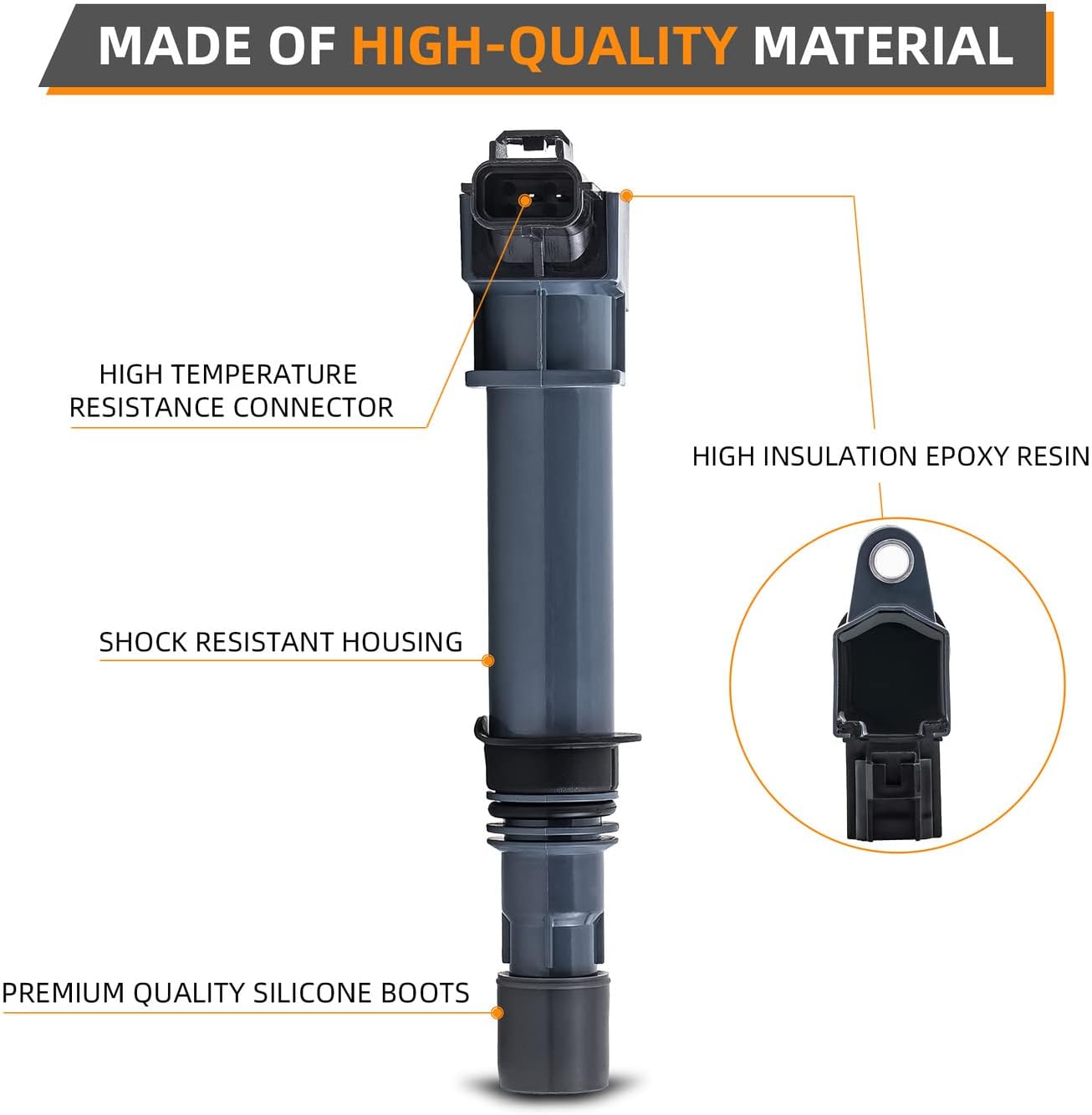 MADE OF HIGH-QUALITY MATERIAL

HIGH TEMPERATURE RESISTANCE CONNECTOR

HIGH INSULATION EPOXY RESIN

SHOCK RESISTANT HOUSING

PREMIUM QUALITY SILICONE BOOTS