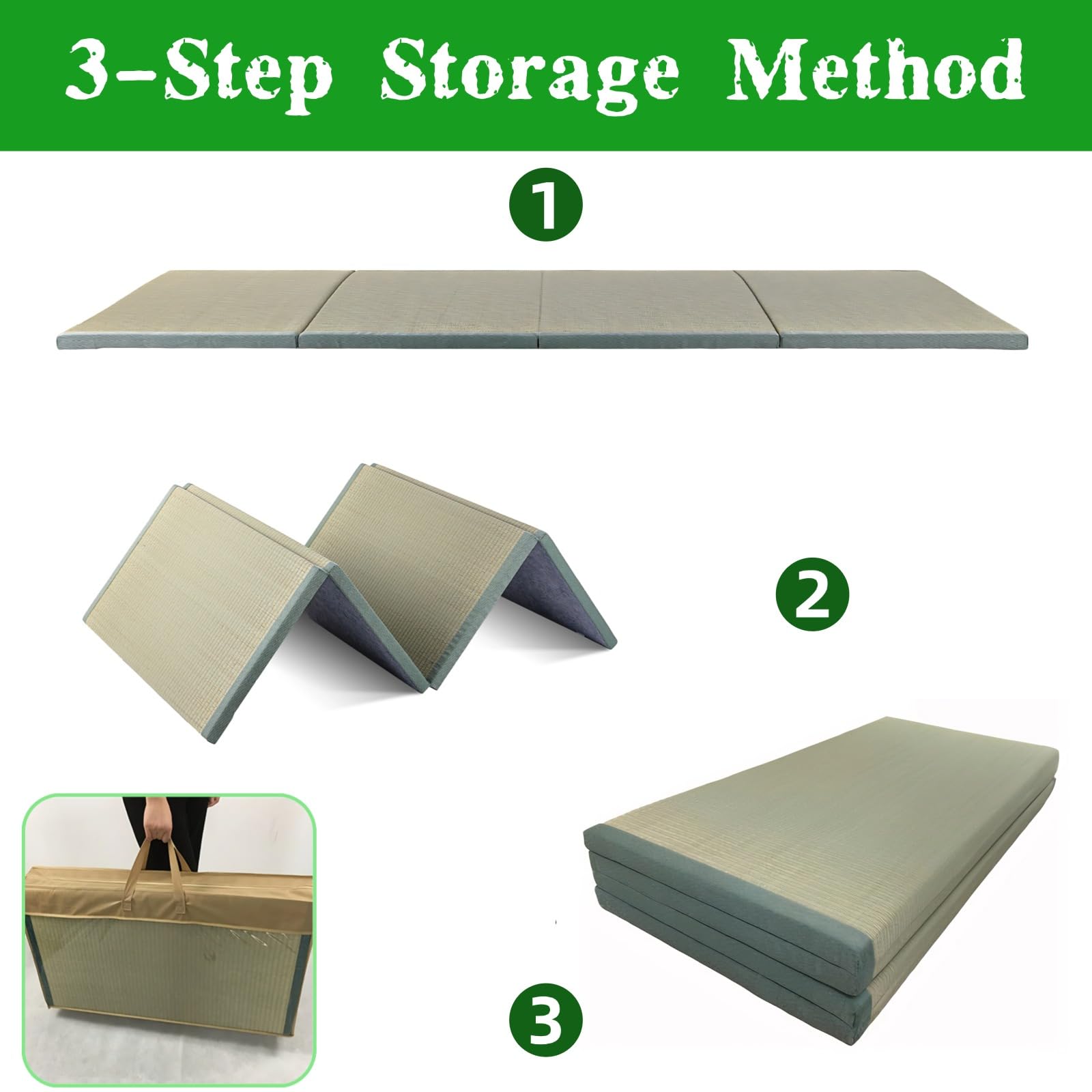 3-Step Storage Method

1

2

3