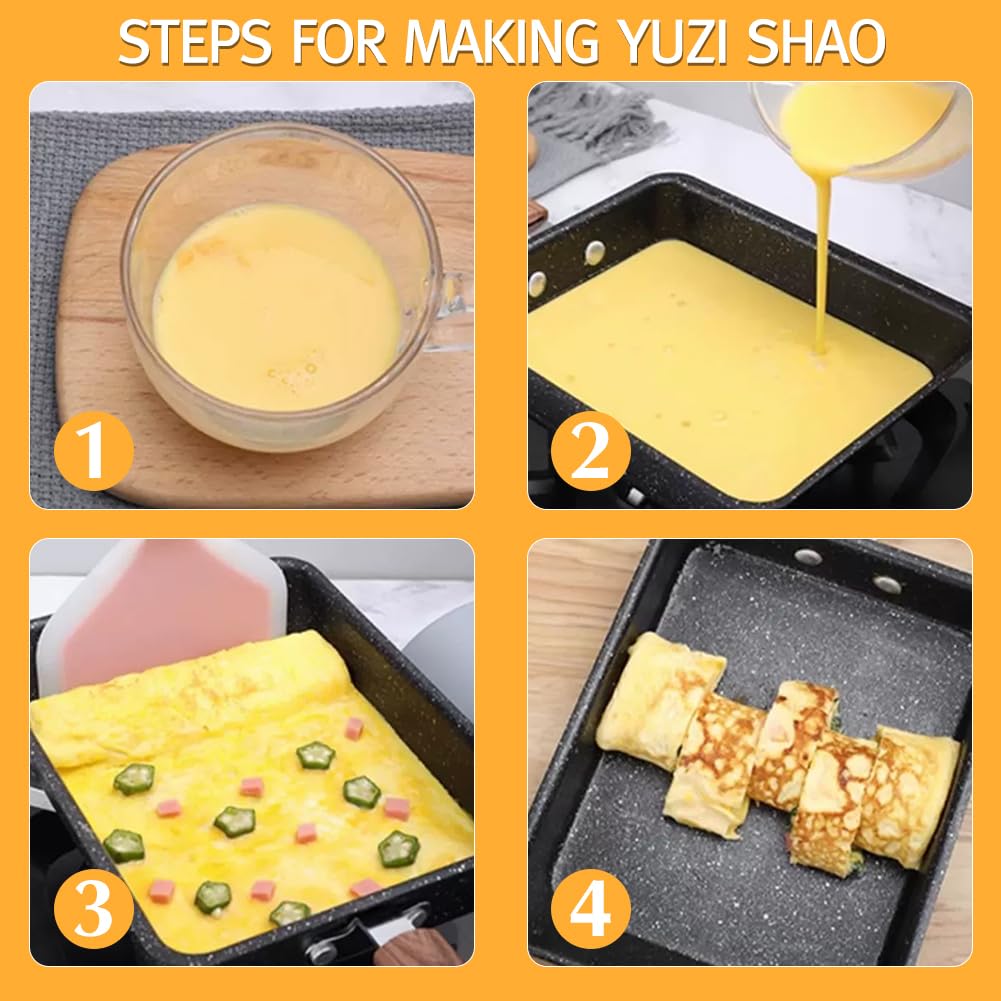 STEPS FOR MAKING YUZI SHAO

1

2

3

4