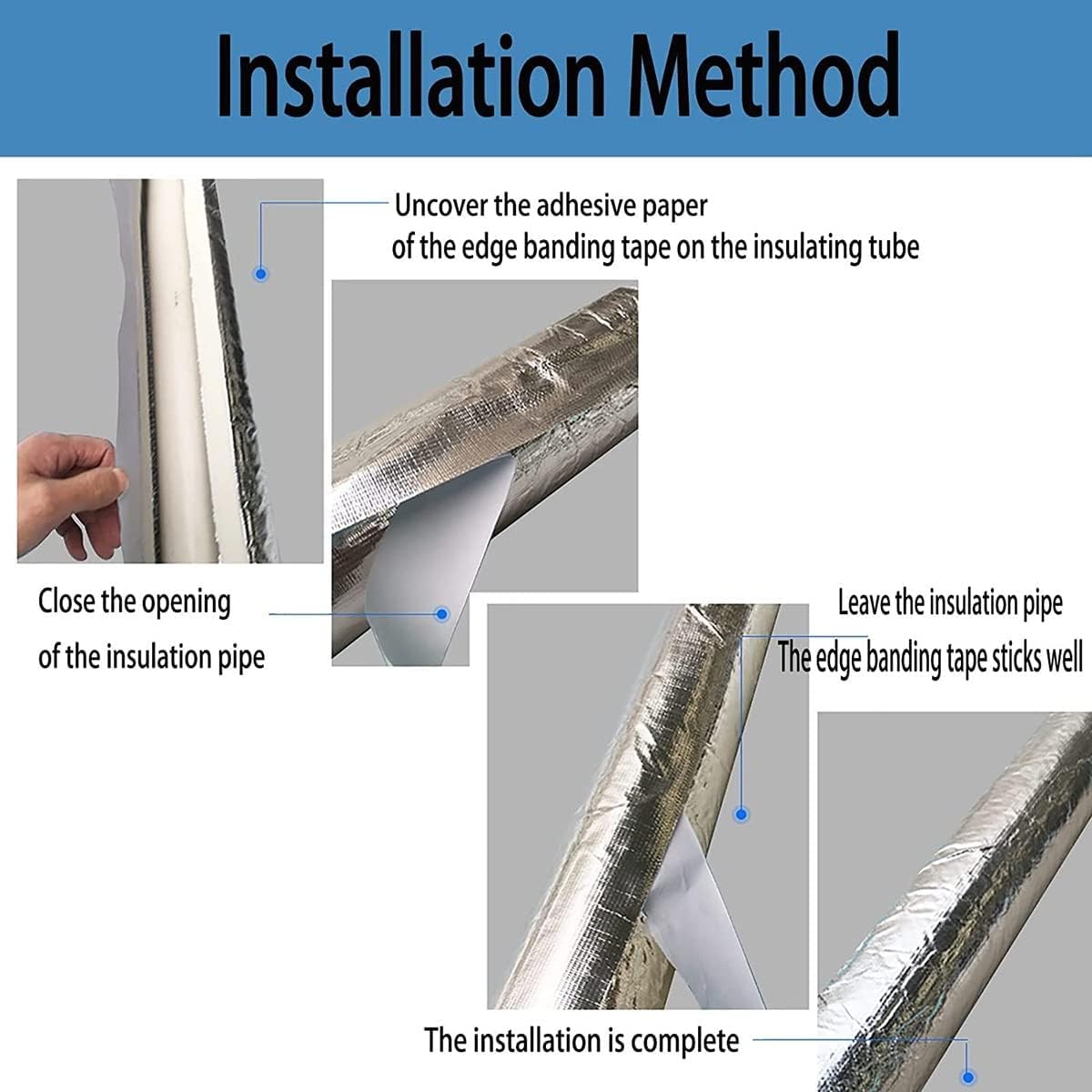 Installation Method

Uncover the adhesive paper of the edge banding tape on the insulating tube

Close the opening of the insulation pipe

Leave the insulation pipe
The edge banding tape sticks well

The installation is complete