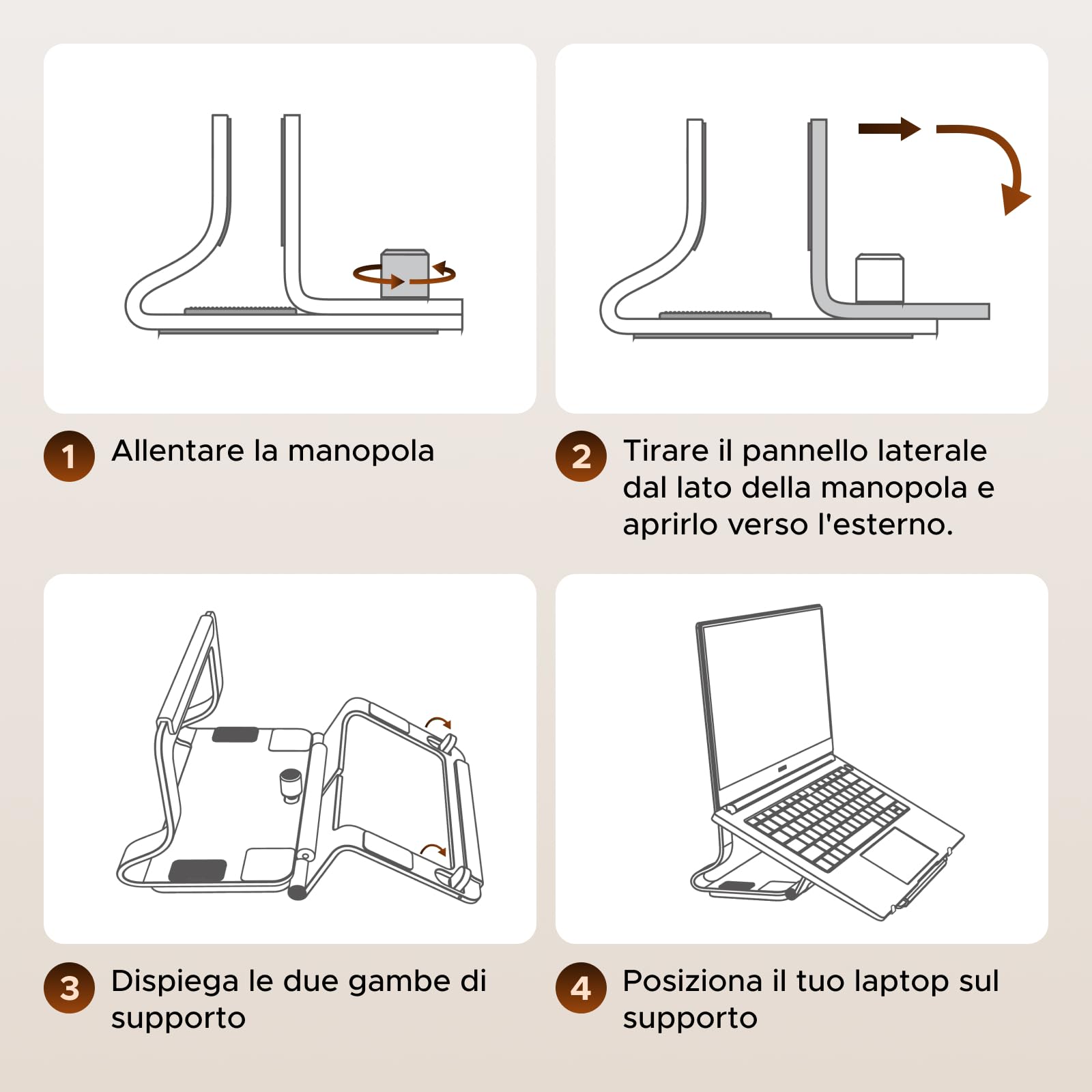 1 Allentare la manopola

2 Tirare il pannello laterale dal lato della manopola e aprirlo verso l'esterno.

3 Dispiega le due gambe di supporto

4 Posiziona il tuo laptop sul supporto