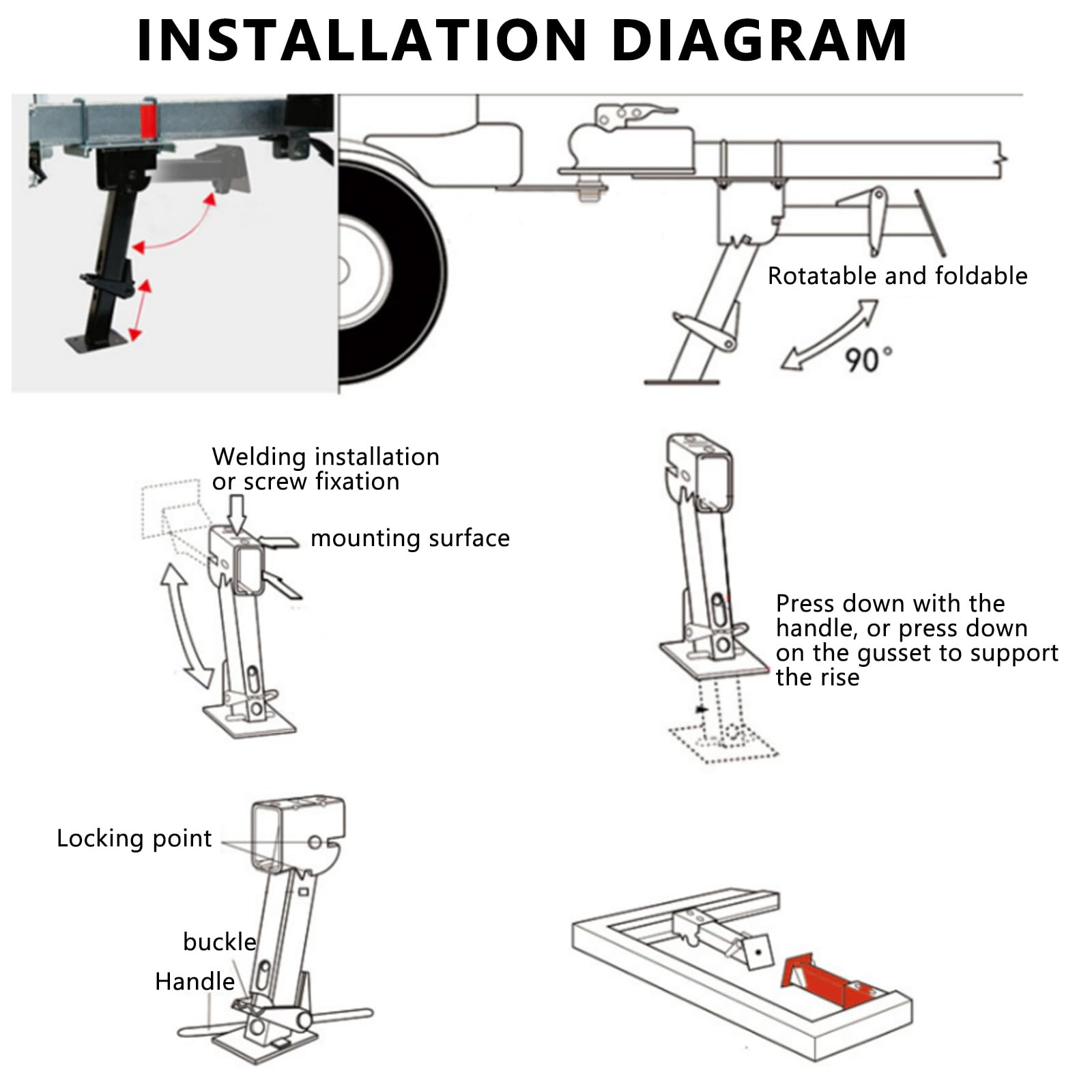 INSTALLATION DIAGRAM

Rotatable and foldable

90°

Welding installation or screw fixation

mounting surface

Press down with the handle, or press down on the gusset to support the rise

Locking point

buckle

Handle