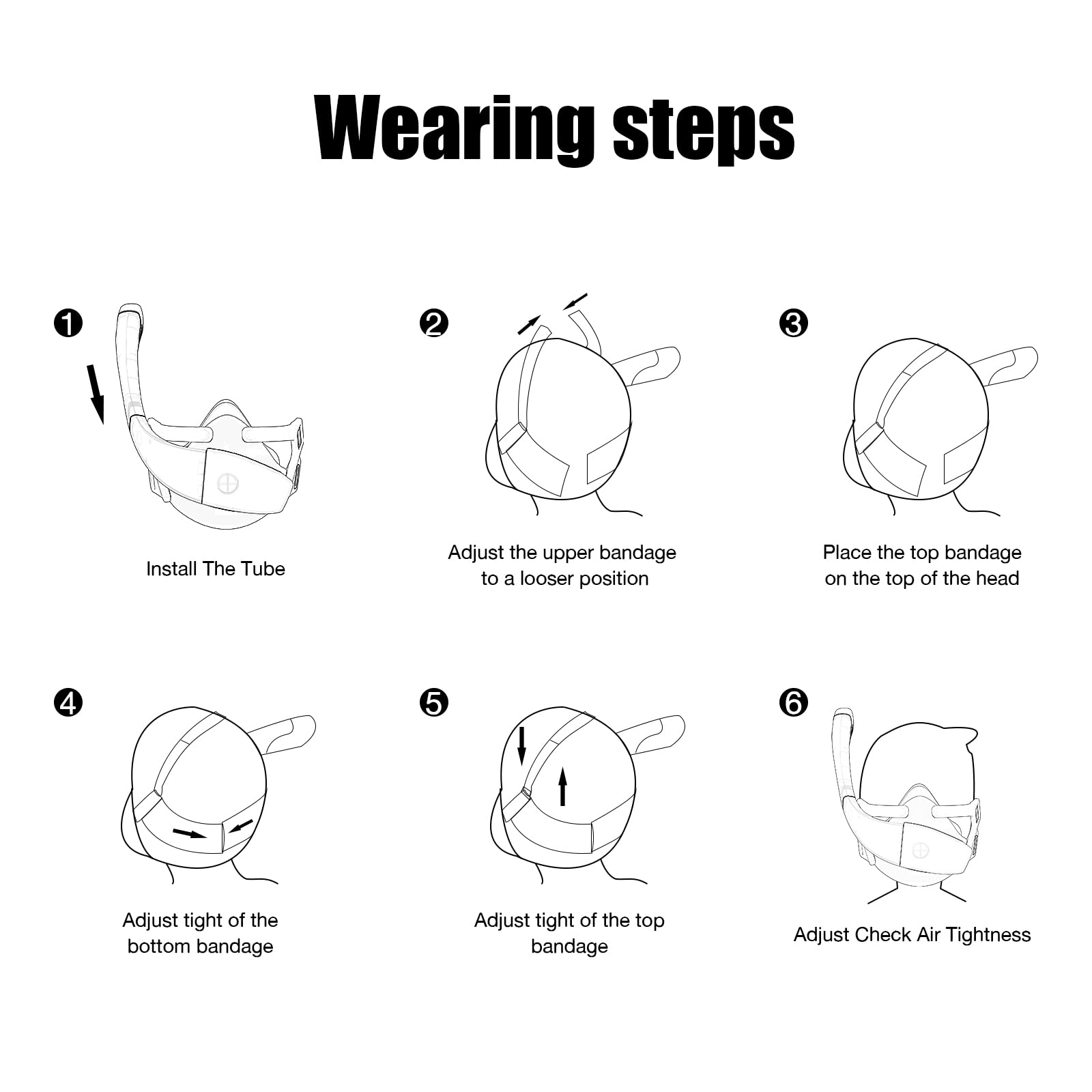 Wearing steps

❶

Install The Tube

❷

Adjust the upper bandage to a looser position

❸

Place the top bandage on the top of the head

❹

Adjust tight of the bottom bandage

❺

Adjust tight of the top bandage

❻

Adjust Check Air Tightness