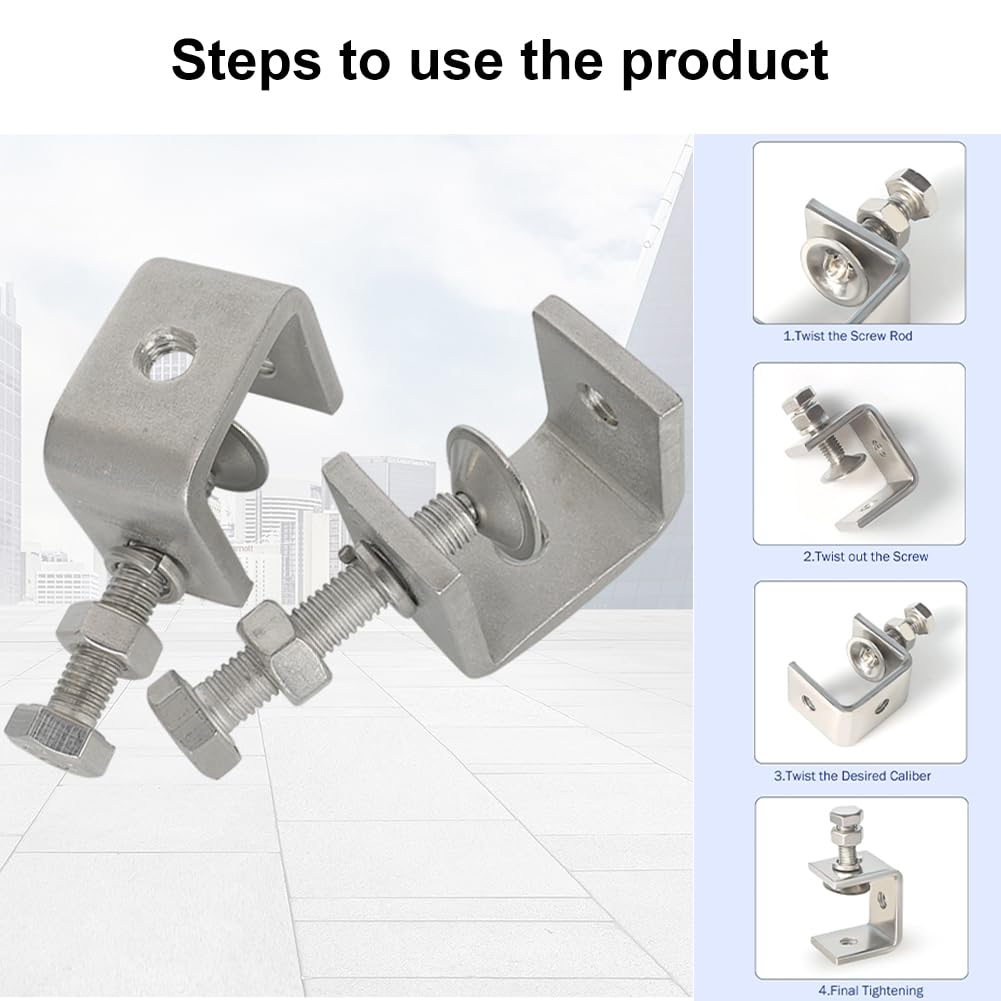 Steps to use the product

1.Twist the Screw Rod

2.Twist out the Screw

3.Twist the Desired Caliber

4.Final Tightening