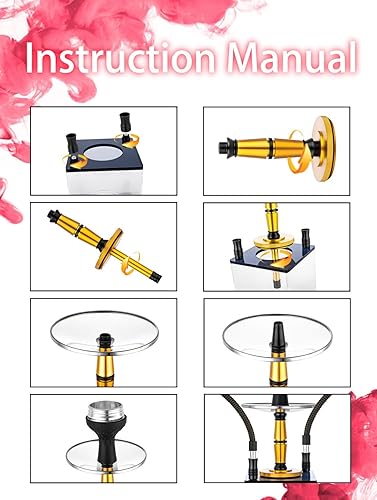 Instruction Manual