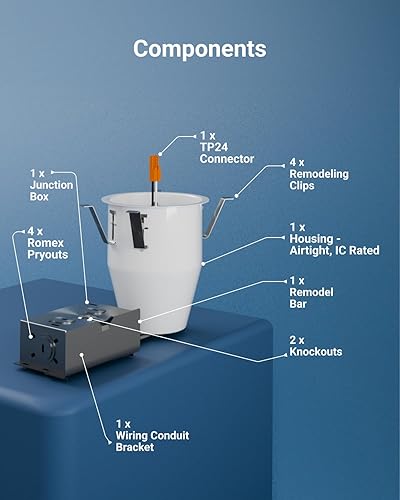 Components

1 x
TP24
Connector

1 x
Junction
Box

4 x
Remodeling
Clips

4 x
Romex
Pryouts

1 x
Housing -
Airtight, IC Rated

1 x
Remodel
Bar

2 x
Knockouts

1 x
Wiring Conduit
Bracket