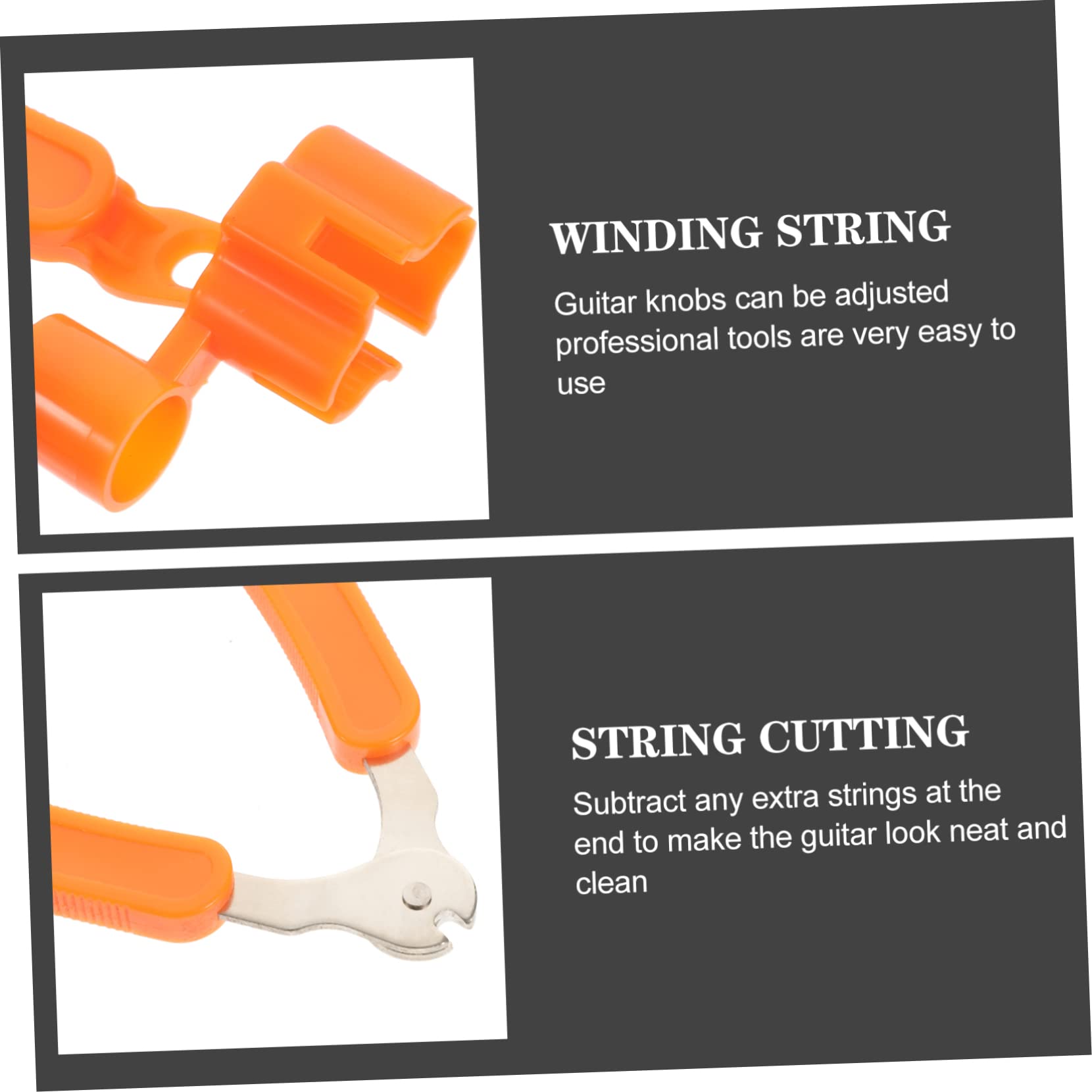 WINDING STRING

Guitar knobs can be adjusted professional tools are very easy to use

STRING CUTTING

Subtract any extra strings at the end to make the guitar look neat and clean