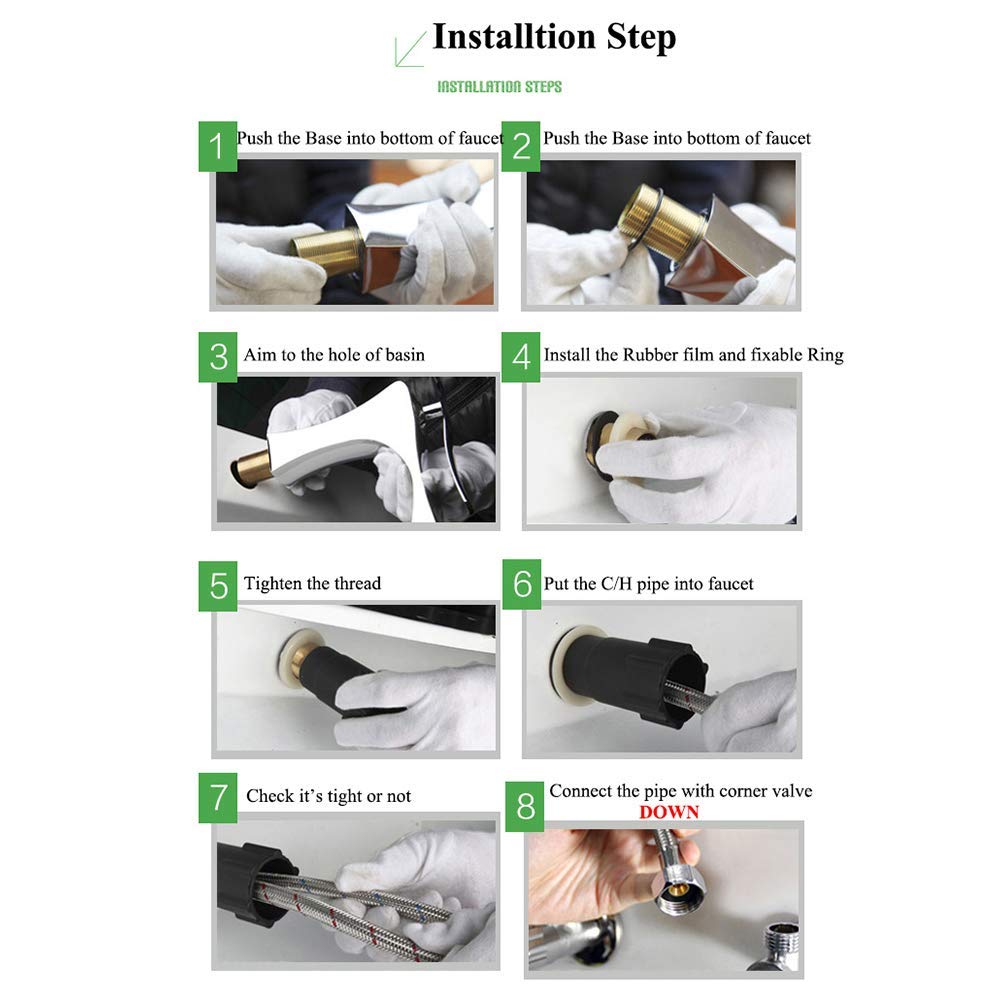 Installtion Step

INSTALLATION STEPS

1 Push the Base into bottom of faucet

2 Push the Base into bottom of faucet

3 Aim to the hole of basin

4 Install the Rubber film and fixable Ring

5 Tighten the thread

6 Put the C/H pipe into faucet

7 Check it's tight or not

8 Connect the pipe with corner valve DOWN