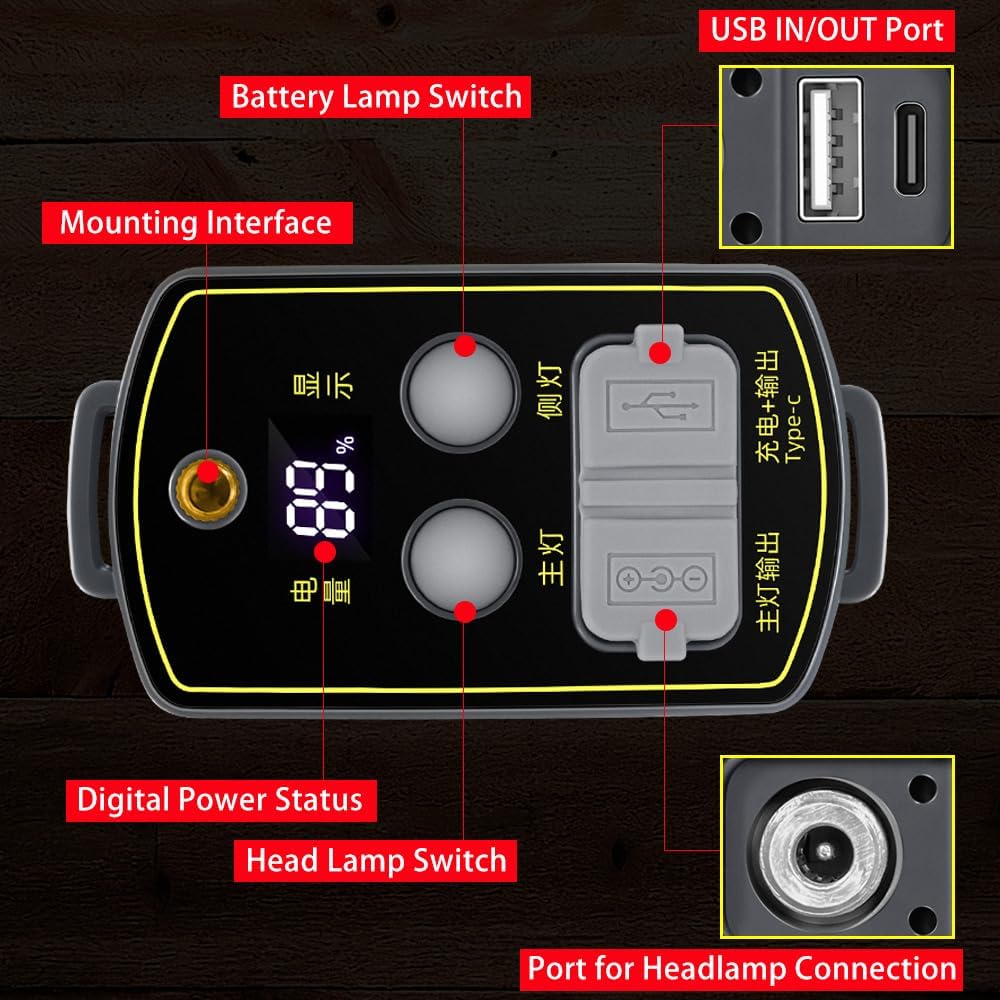 USB IN/OUT Port

Battery Lamp Switch

Mounting Interface

显示

侧灯

充电+输出
Type-c

88 %

电量

主灯

主灯输出

Digital Power Status

Head Lamp Switch

Port for Headlamp Connection