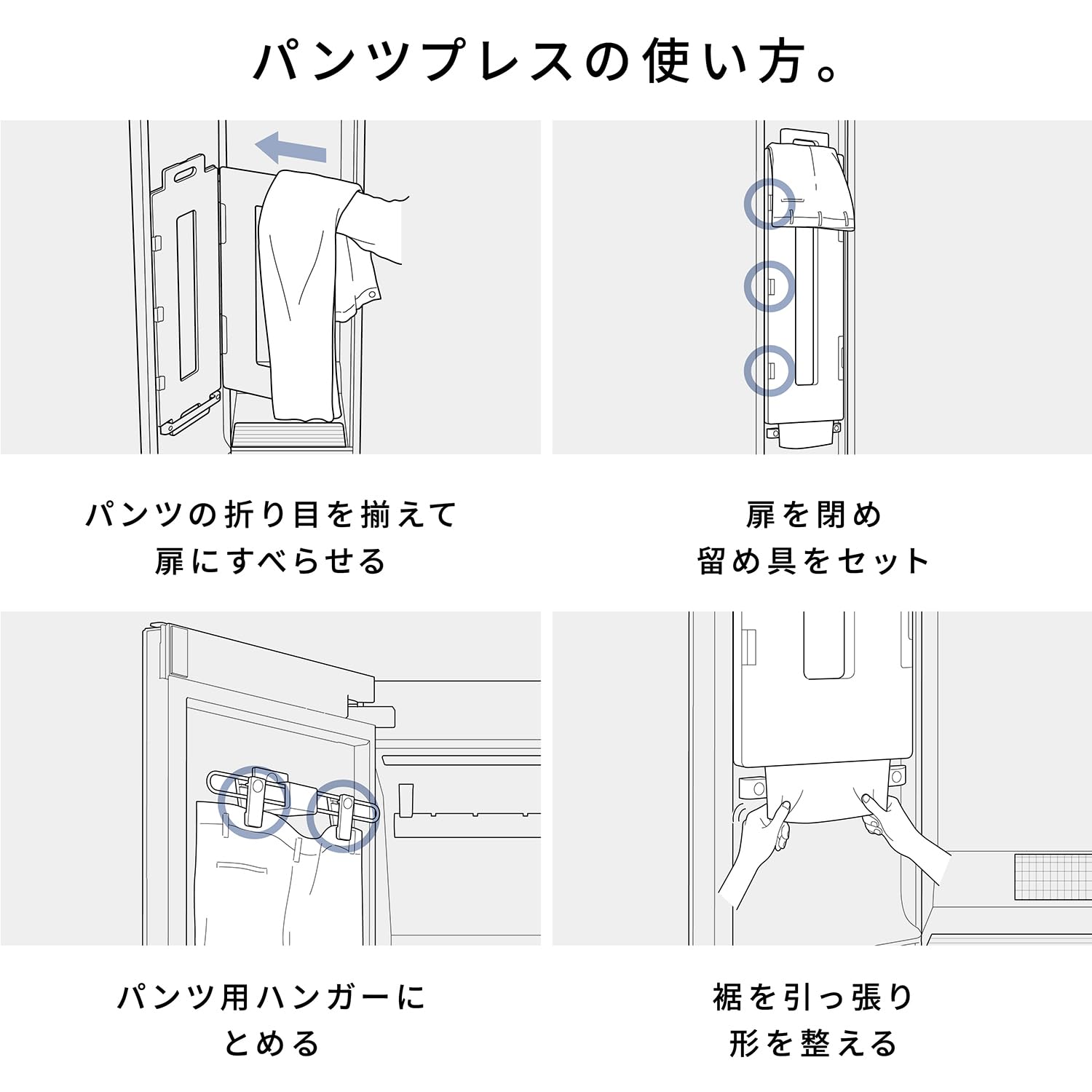 パンツプレスの使い方。

パンツの折り目を揃えて
扉にすべらせる

扉を閉め
留め具をセット

パンツ用ハンガーに
とめる

裾を引っ張り
形を整える