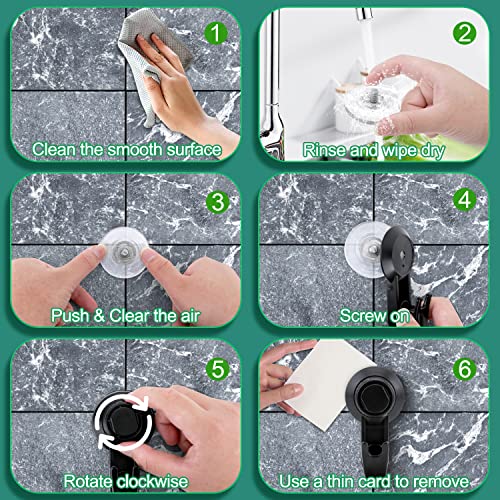 1
Clean the smooth surface

2
Rinse and wipe dry

3
Push & Clear the air

4
Screw on

5
Rotate clockwise

6
Use a thin card to remove