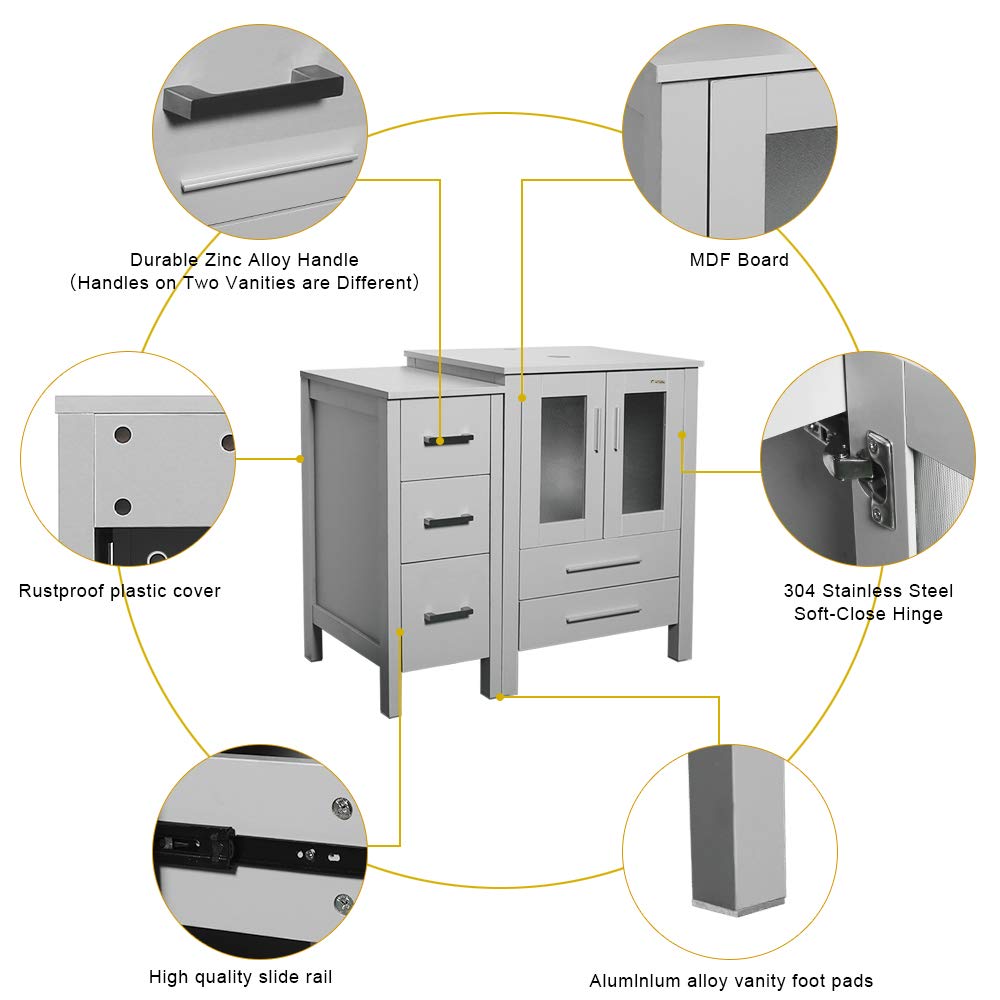 Durable Zinc Alloy Handle
(Handles on Two Vanities are Different)

MDF Board

Rustproof plastic cover

304 Stainless Steel
Soft-Close Hinge

High quality slide rail

Aluminlum alloy vanity foot pads