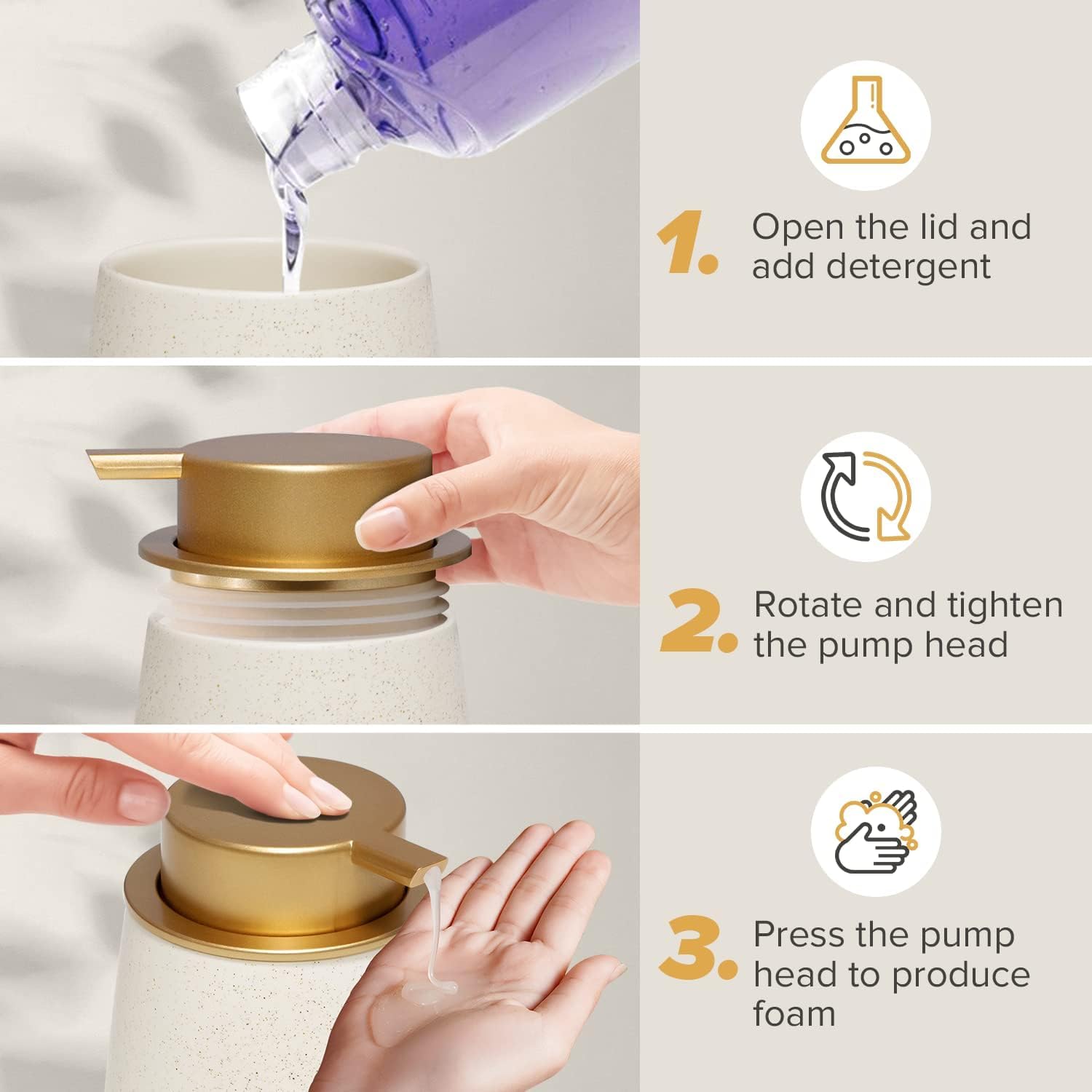 1. Open the lid and add detergent

2. Rotate and tighten the pump head

3. Press the pump head to produce foam