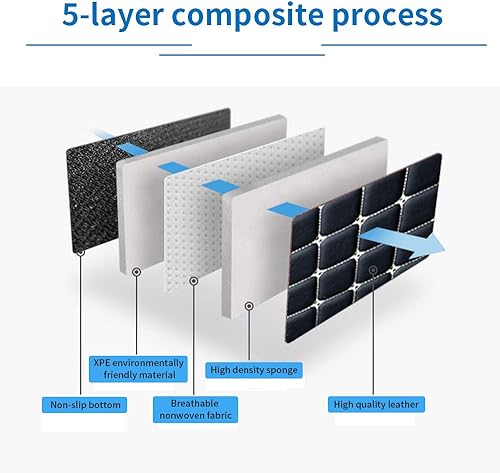 5-layer composite process

XPE environmentally friendly material

High density sponge

Non-slip bottom

Breathable nonwoven fabric

High quality leather