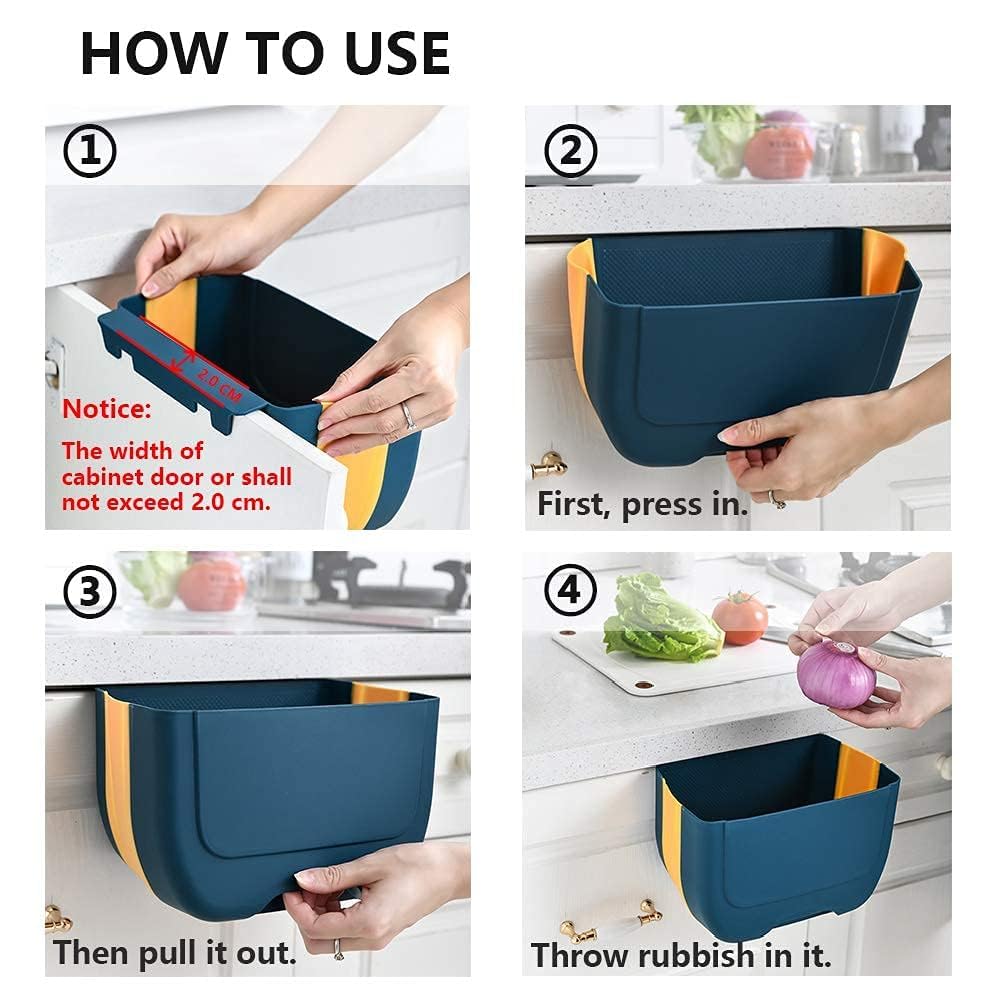 HOW TO USE

①

2.0 CM

Notice:
The width of cabinet door or shall not exceed 2.0 cm.

②

First, press in.

③

Then pull it out.

④

Throw rubbish in it.