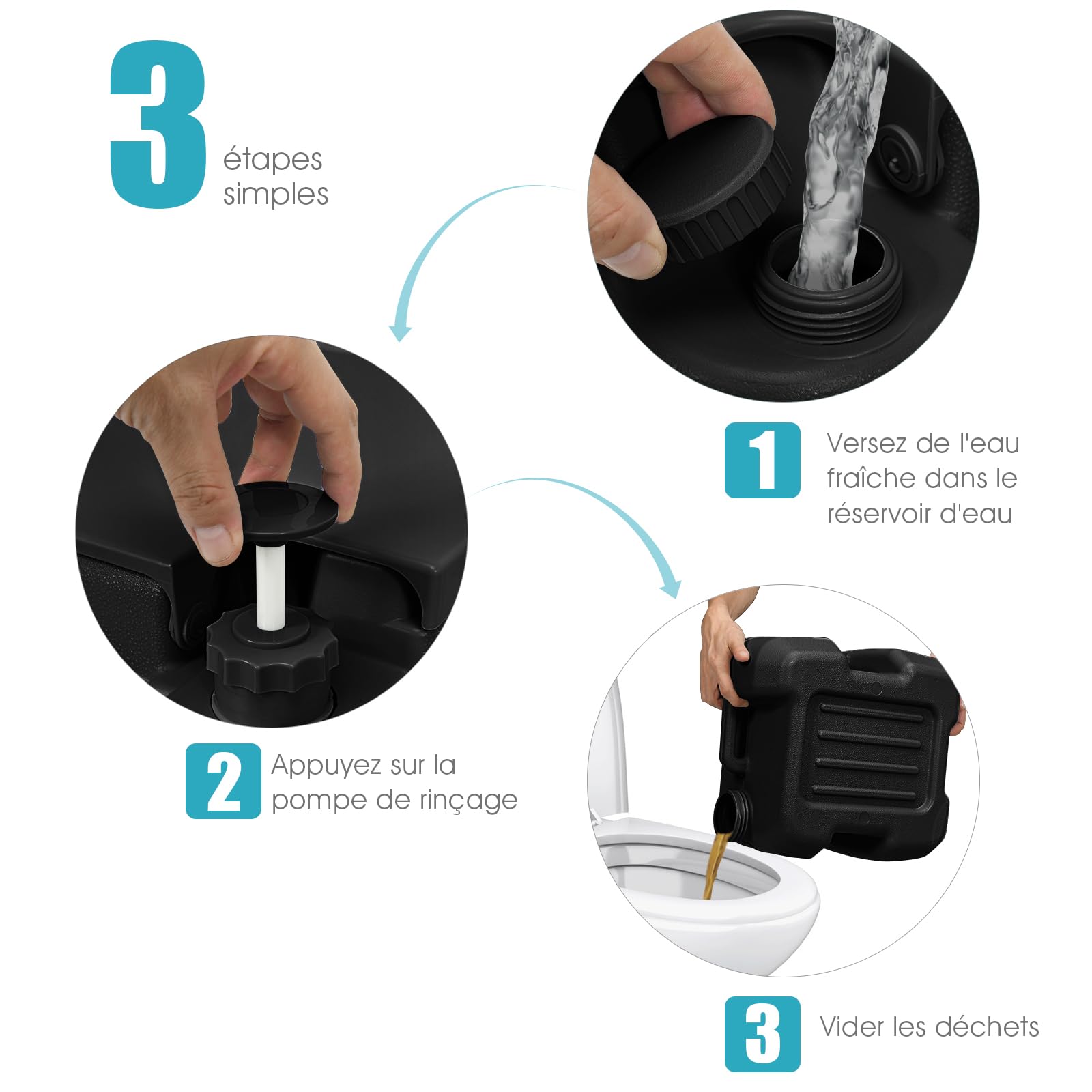 3 étapes simples

1 Versez de l'eau fraîche dans le réservoir d'eau

2 Appuyez sur la pompe de rinçage

3 Vider les déchets