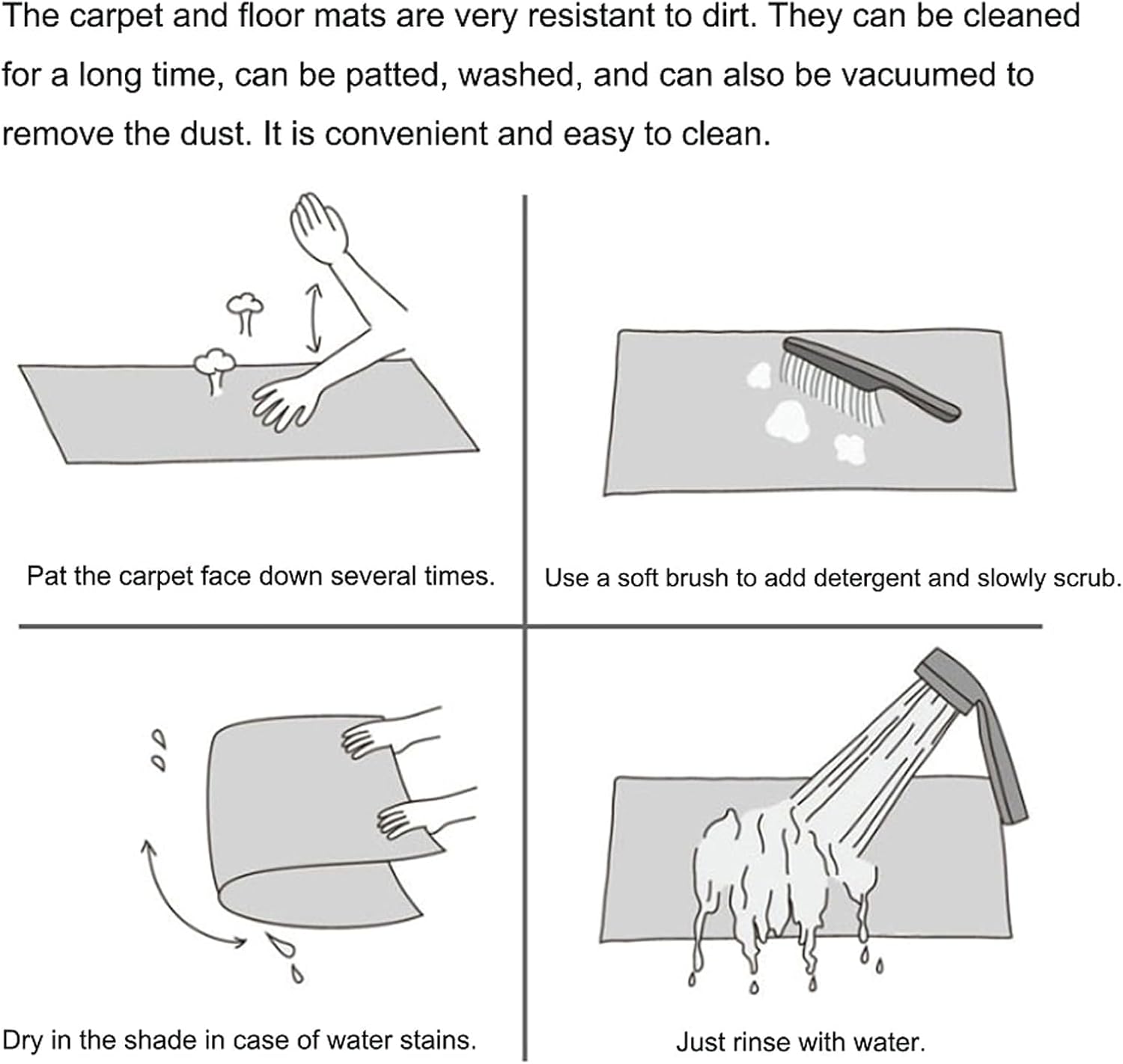 The carpet and floor mats are very resistant to dirt. They can be cleaned for a long time, can be patted, washed, and can also be vacuumed to remove the dust. It is convenient and easy to clean.

Pat the carpet face down several times.

Use a soft brush to add detergent and slowly scrub.

Dry in the shade in case of water stains.

Just rinse with water.