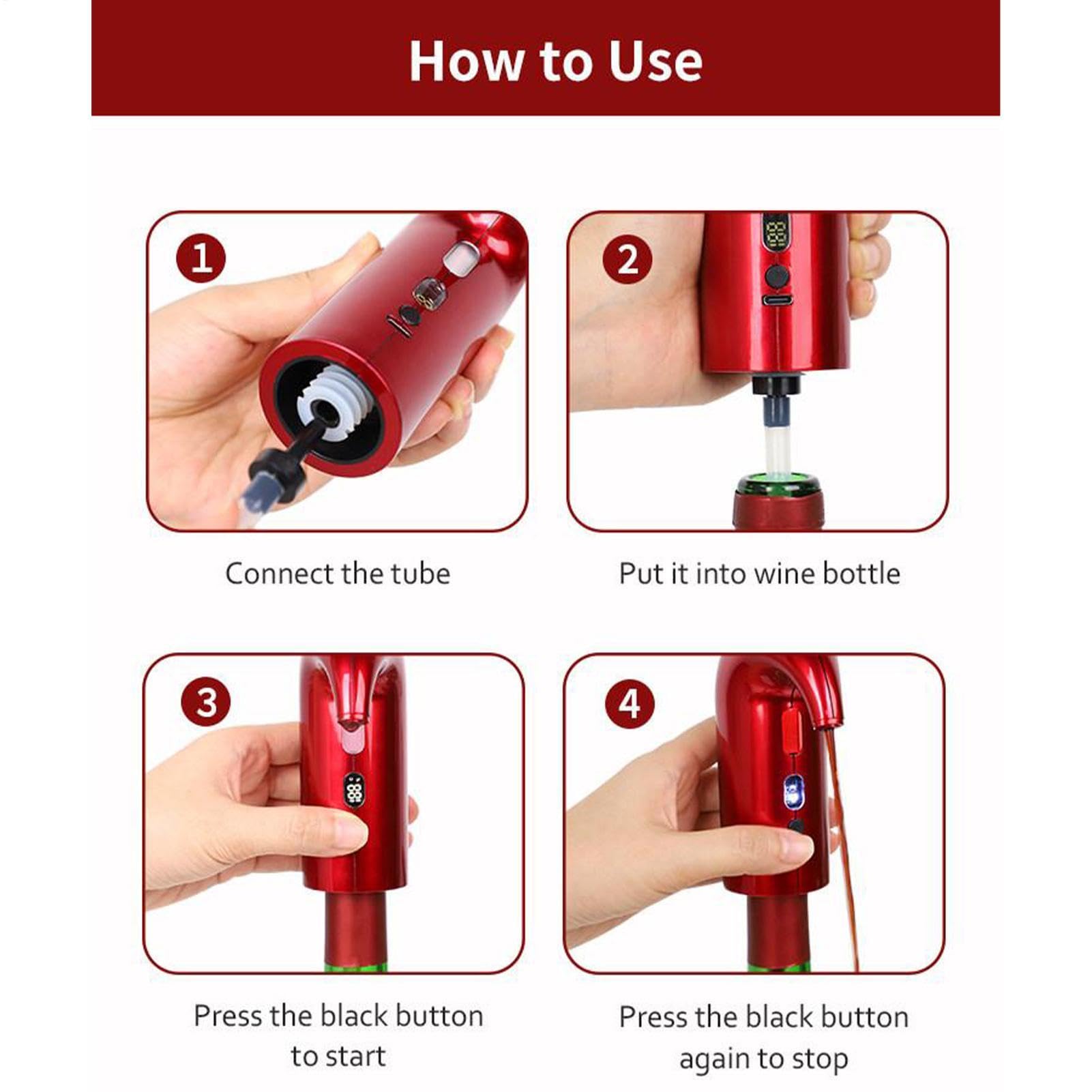 How to Use

1

Connect the tube

2

Put it into wine bottle

3

Press the black button to start

4

Press the black button again to stop