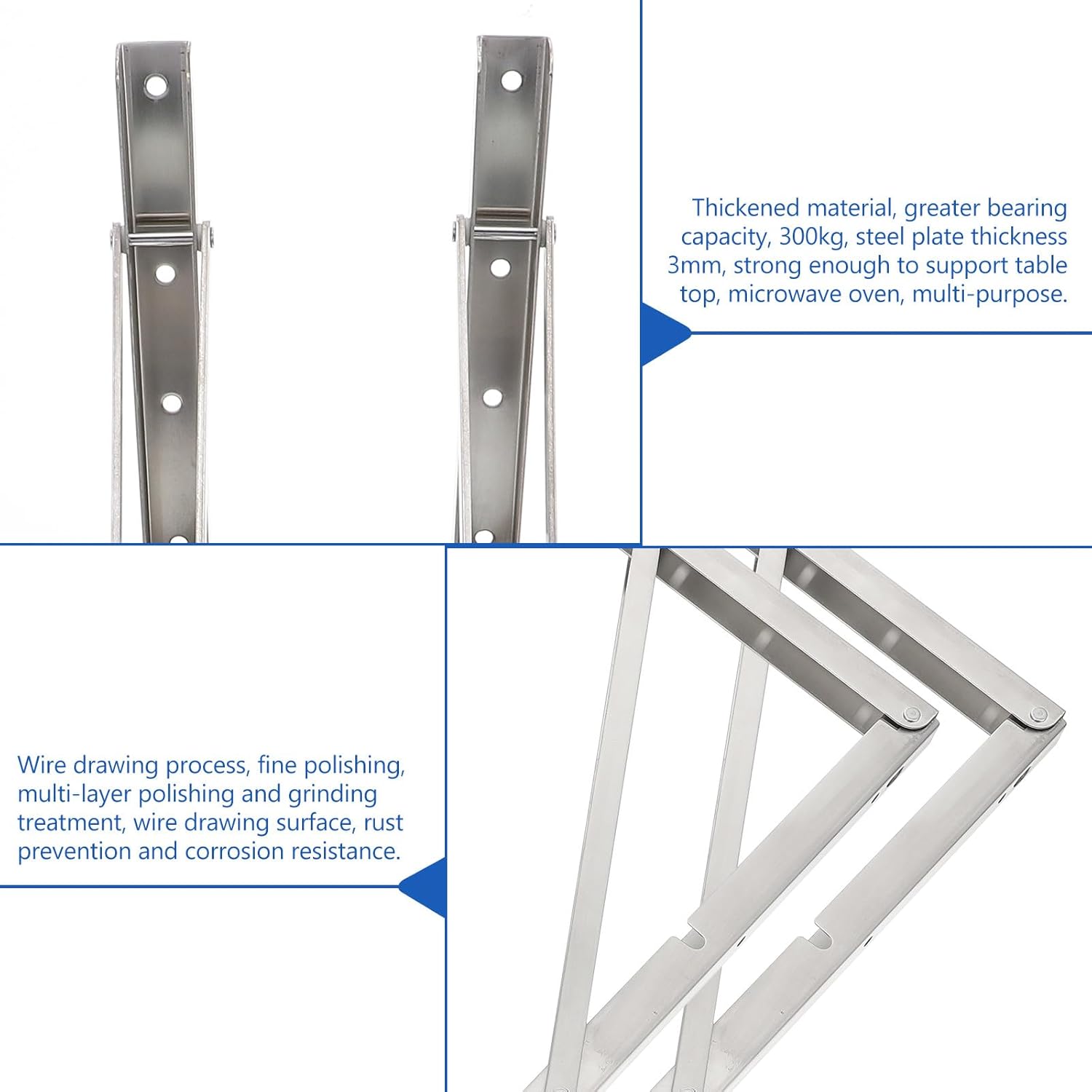 Thickened material, greater bearing capacity, 300kg, steel plate thickness 3mm, strong enough to support table top, microwave oven, multi-purpose.

Wire drawing process, fine polishing, multi-layer polishing and grinding treatment, wire drawing surface, rust prevention and corrosion resistance.