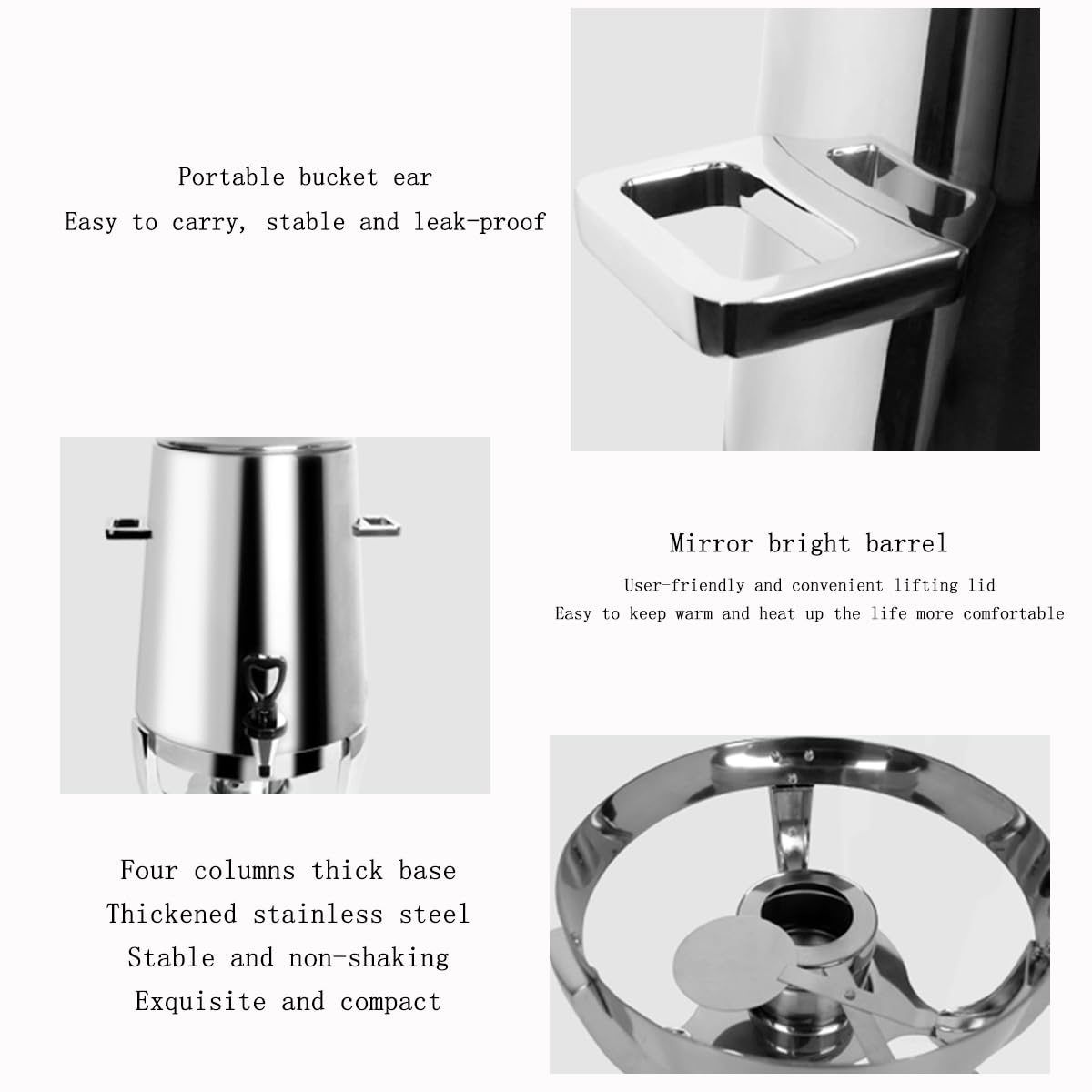 Portable bucket ear
Easy to carry, stable and leak-proof

Mirror bright barrel
User-friendly and convenient lifting lid
Easy to keep warm and heat up the life more comfortable

Four columns thick base
Thickened stainless steel
Stable and non-shaking
Exquisite and compact