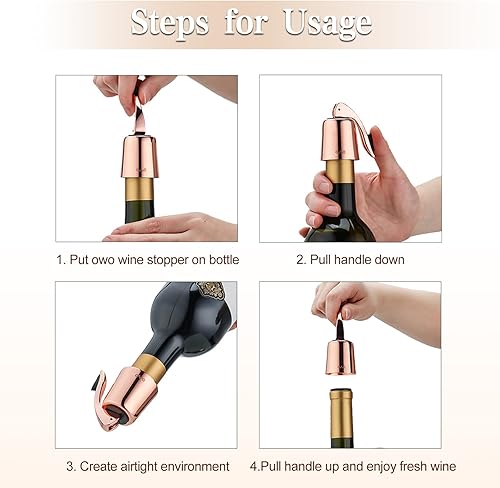 Steps for Usage

1. Put owo wine stopper on bottle

2. Pull handle down

3. Create airtight environment

4.Pull handle up and enjoy fresh wine