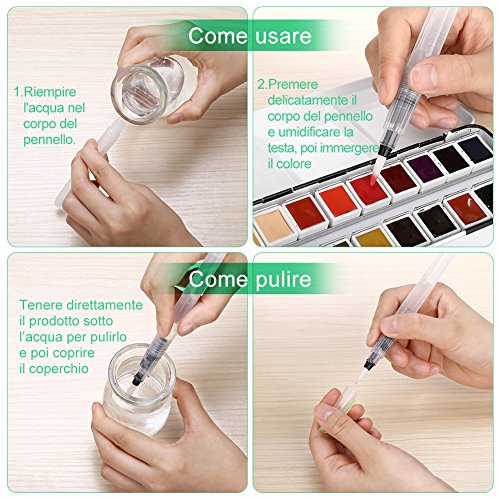 Come usare

1.Riempire l'acqua nel corpo del pennello.

2.Premere delicatamente il corpo del pennello e umidificare la testa, poi immergere il colore

Come pulire

Tenere direttamente il prodotto sotto l'acqua per pulirlo e poi coprire il coperchio