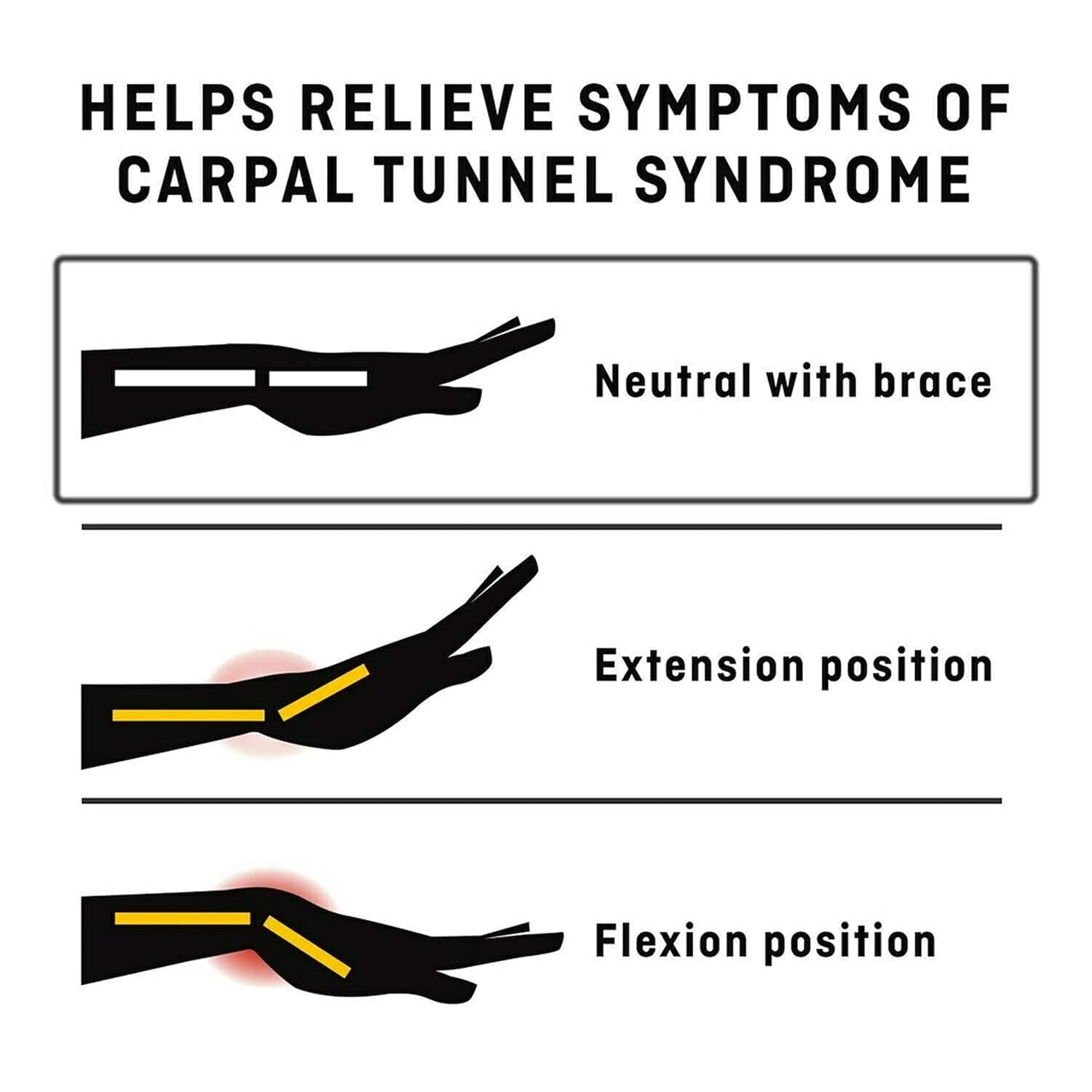 HELPS RELIEVE SYMPTOMS OF CARPAL TUNNEL SYNDROME

Neutral with brace

Extension position

Flexion position