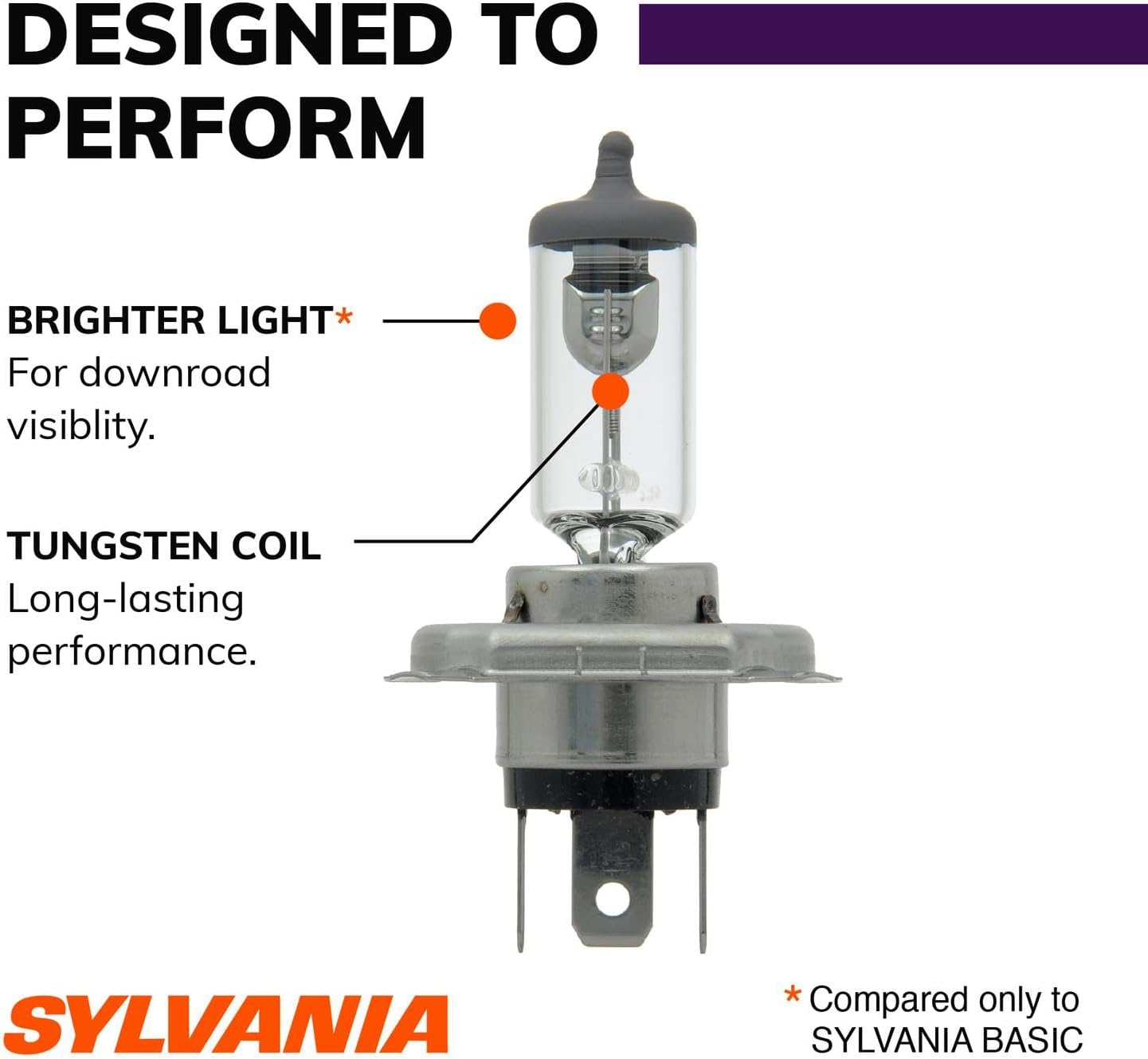 DESIGNED TO PERFORM

BRIGHTER LIGHT*
For downroad visiblity.

TUNGSTEN COIL
Long-lasting performance.

SYLVANIA

* Compared only to SYLVANIA BASIC