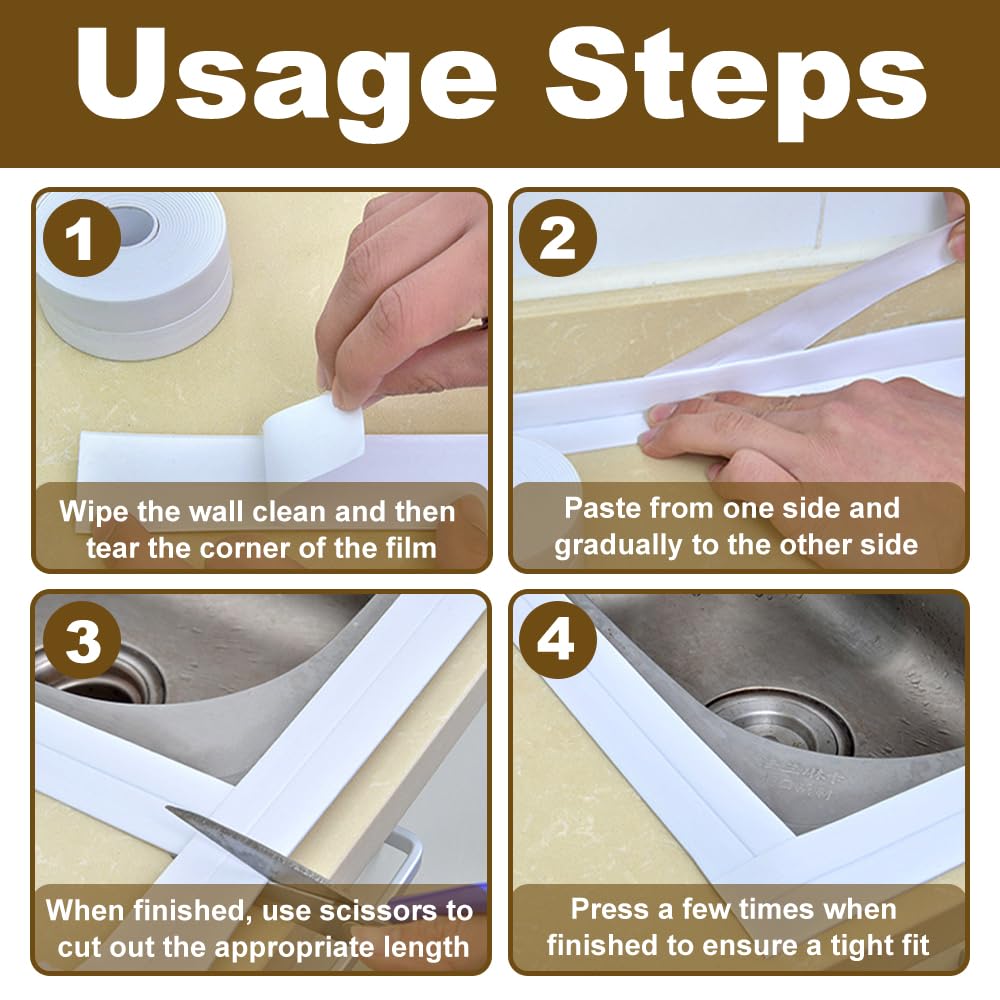 Usage Steps

1

Wipe the wall clean and then tear the corner of the film

2

Paste from one side and gradually to the other side

3

When finished, use scissors to cut out the appropriate length

4

Press a few times when finished to ensure a tight fit