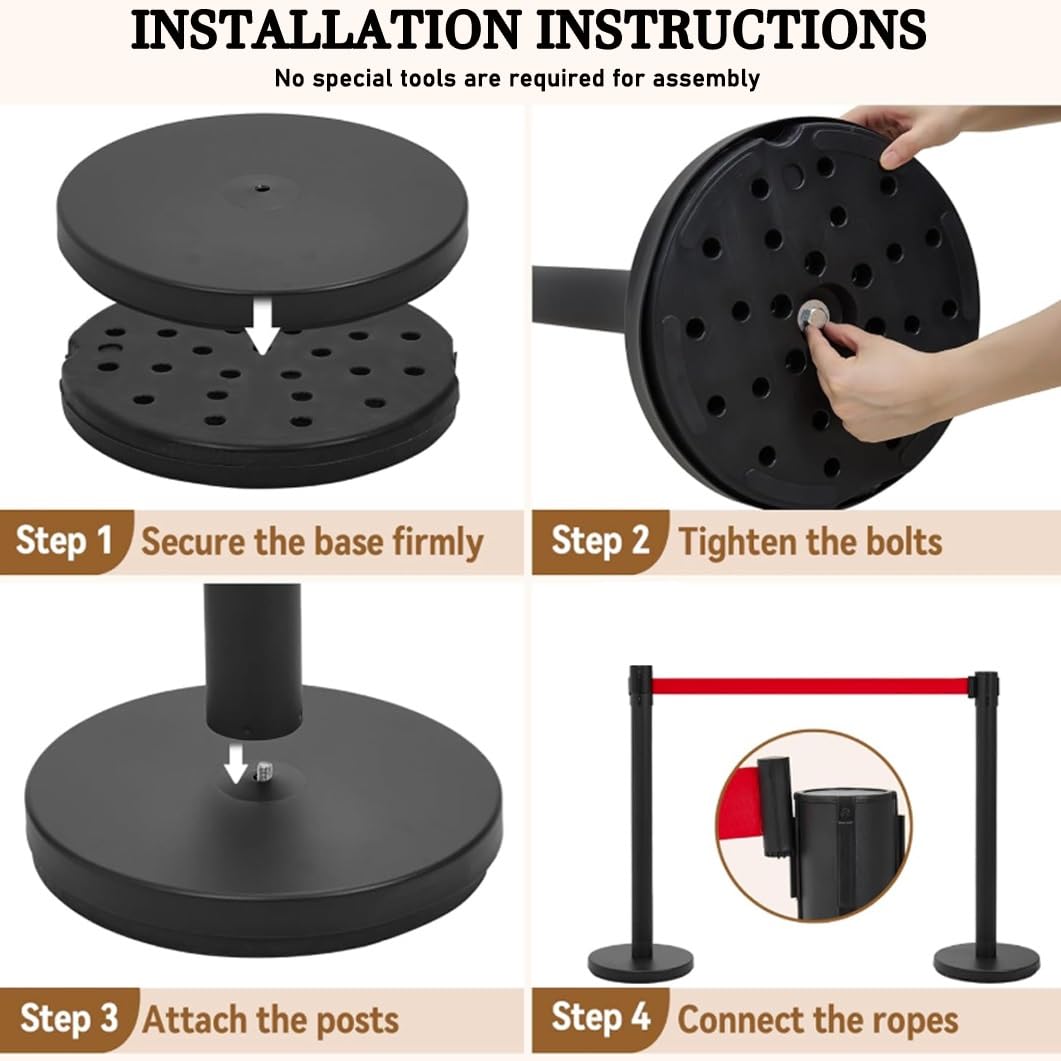 INSTALLATION INSTRUCTIONS
No special tools are required for assembly

Step 1 Secure the base firmly

Step 2 Tighten the bolts

Step 3 Attach the posts

Step 4 Connect the ropes