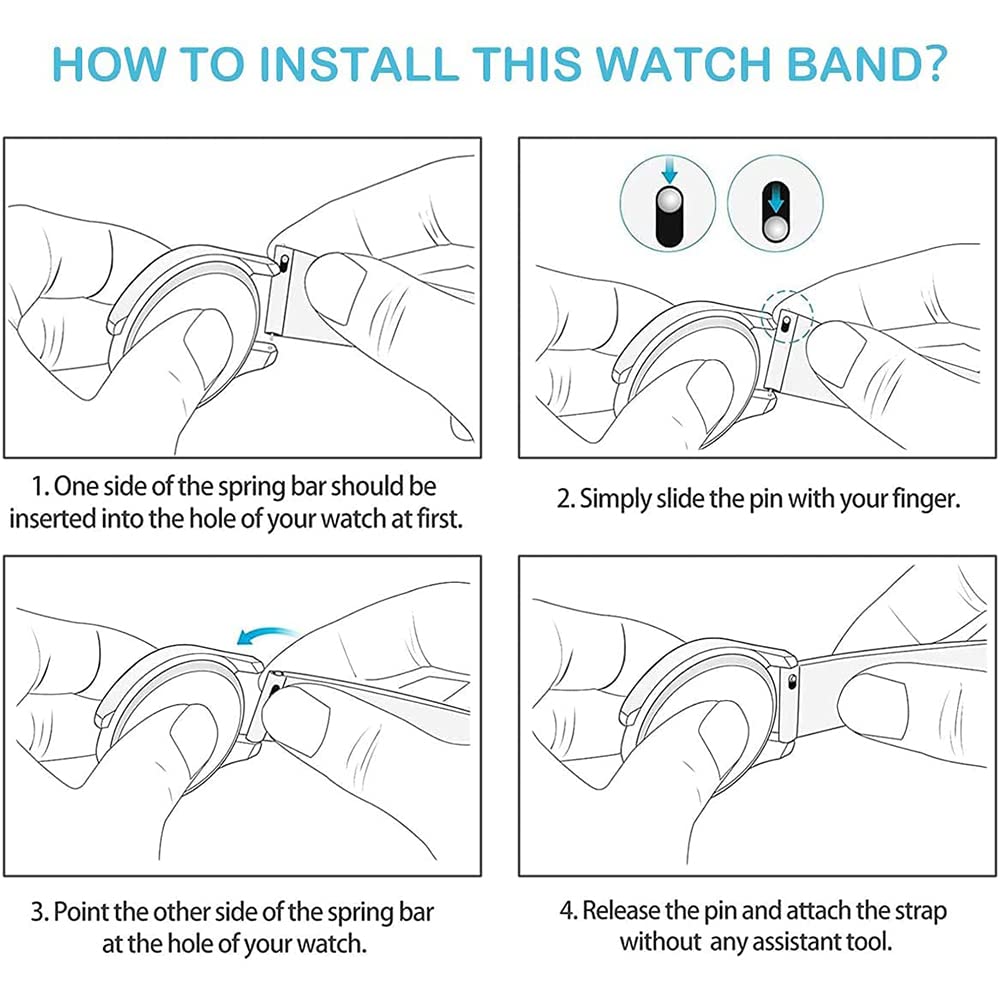 HOW TO INSTALL THIS WATCH BAND?

1. One side of the spring bar should be inserted into the hole of your watch at first.

2. Simply slide the pin with your finger.

3. Point the other side of the spring bar at the hole of your watch.

4. Release the pin and attach the strap without any assistant tool.