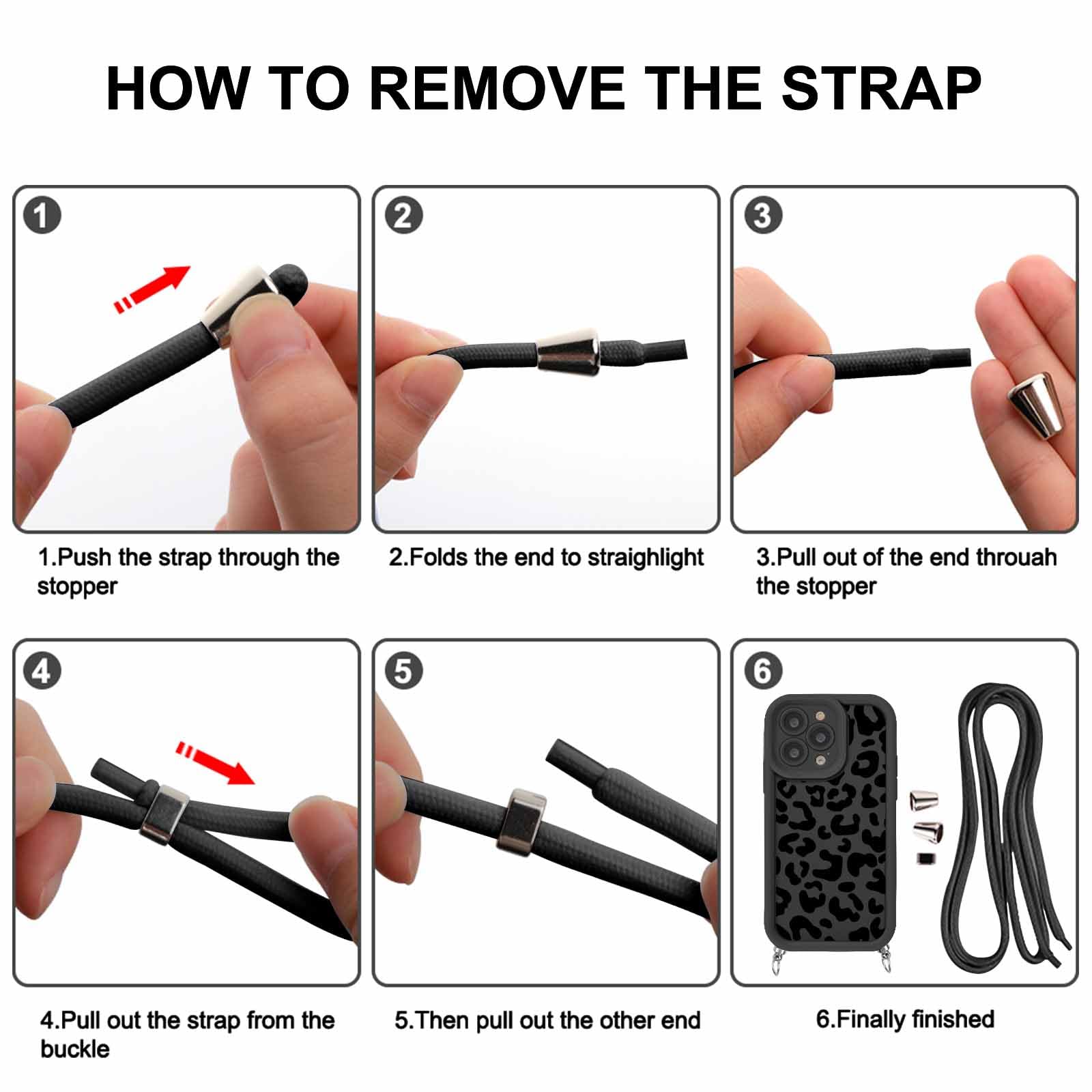 HOW TO REMOVE THE STRAP

1

2

3

1.Push the strap through the stopper

2.Folds the end to straighlight

3.Pull out of the end throuah the stopper

4

5

6

4.Pull out the strap from the buckle

5.Then pull out the other end

6.Finally finished