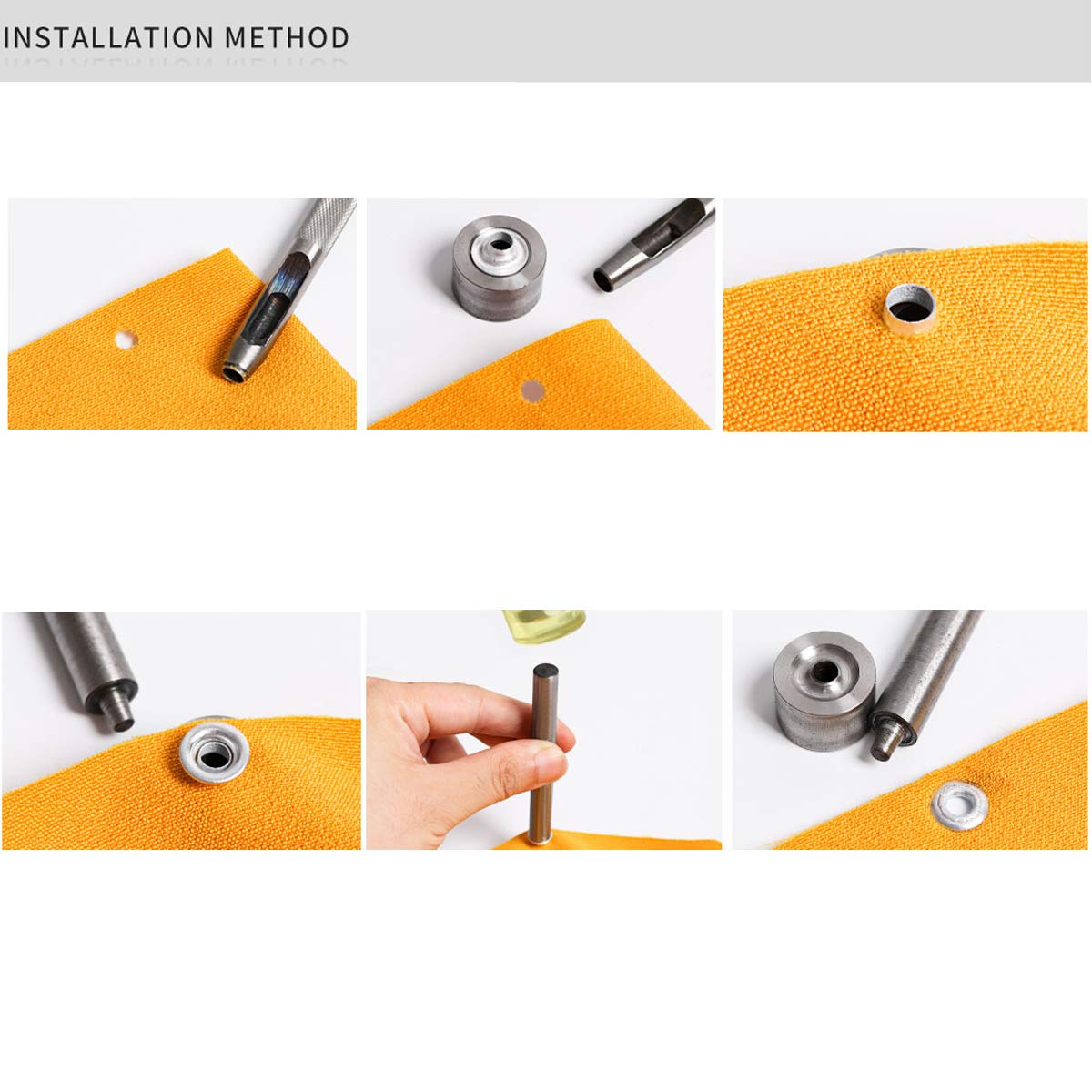 INSTALLATION METHOD