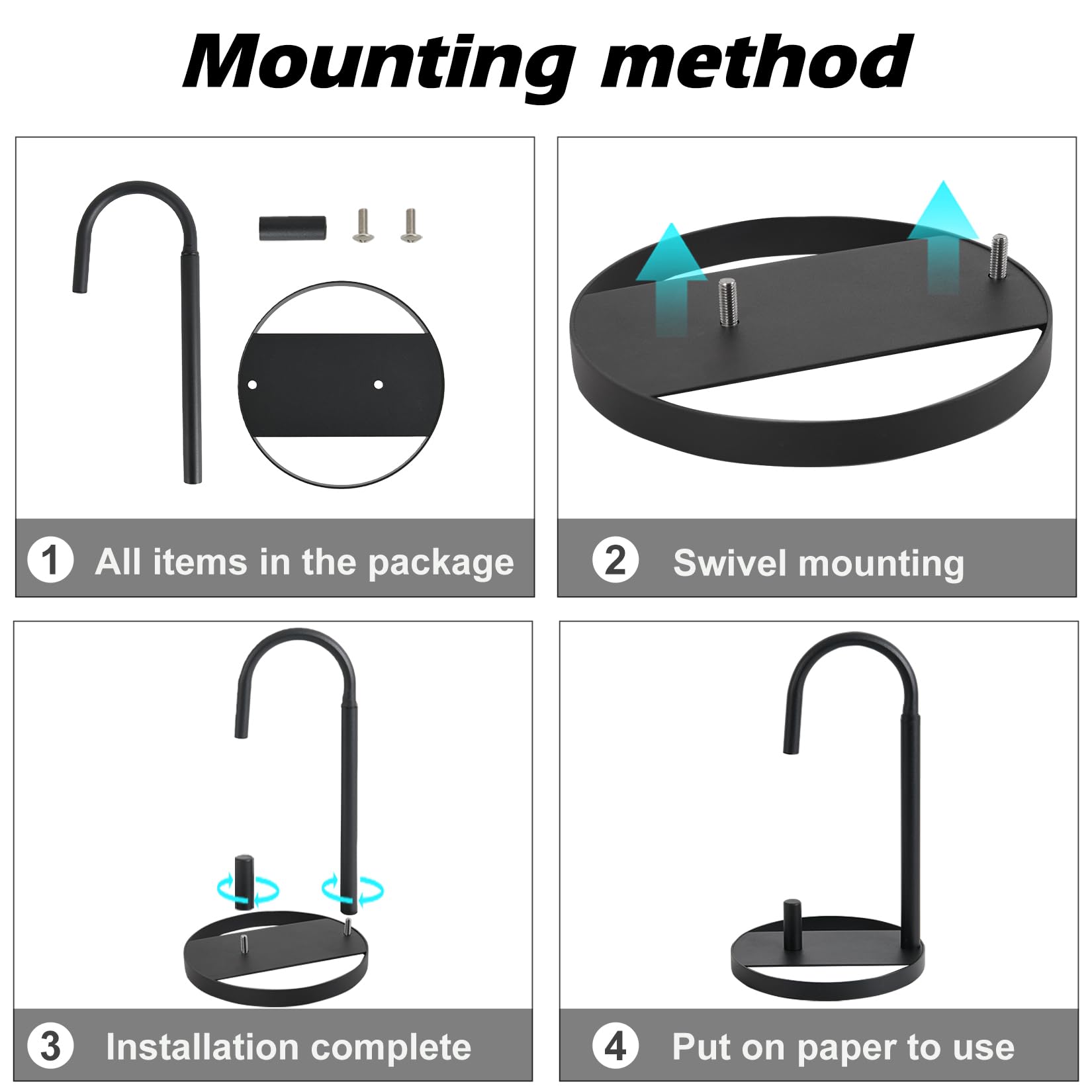 Mounting method

1 All items in the package

2 Swivel mounting

3 Installation complete

4 Put on paper to use