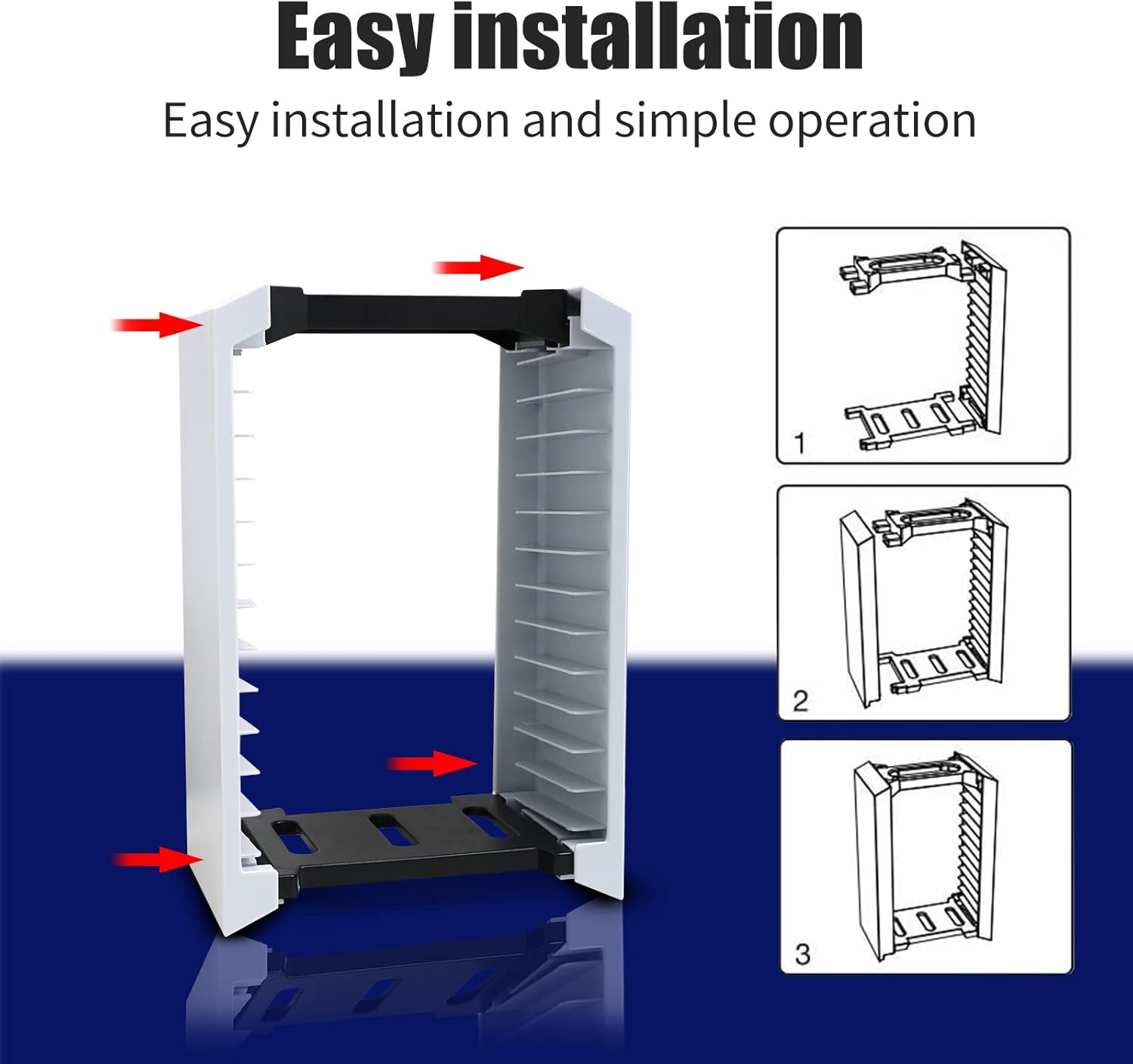 Easy installation

Easy installation and simple operation

1

2

3